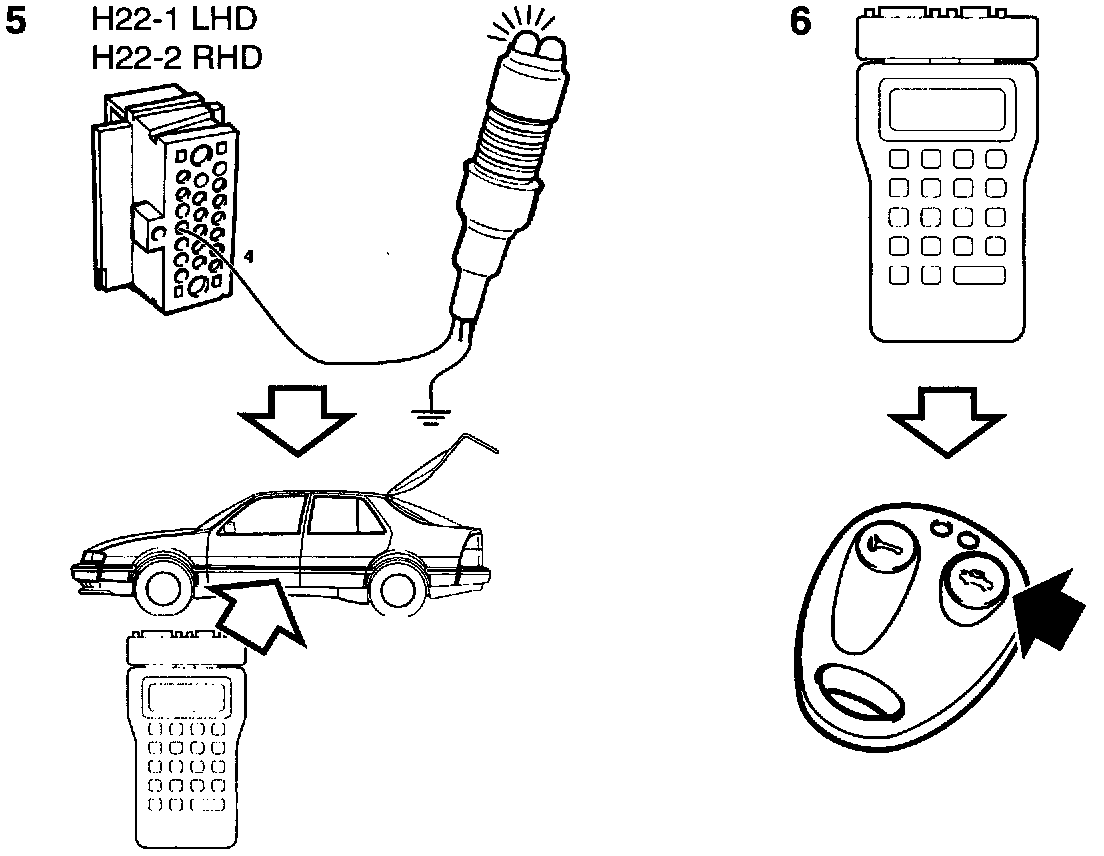 5
H22-1 LHD
H22-2 RHD
4

6