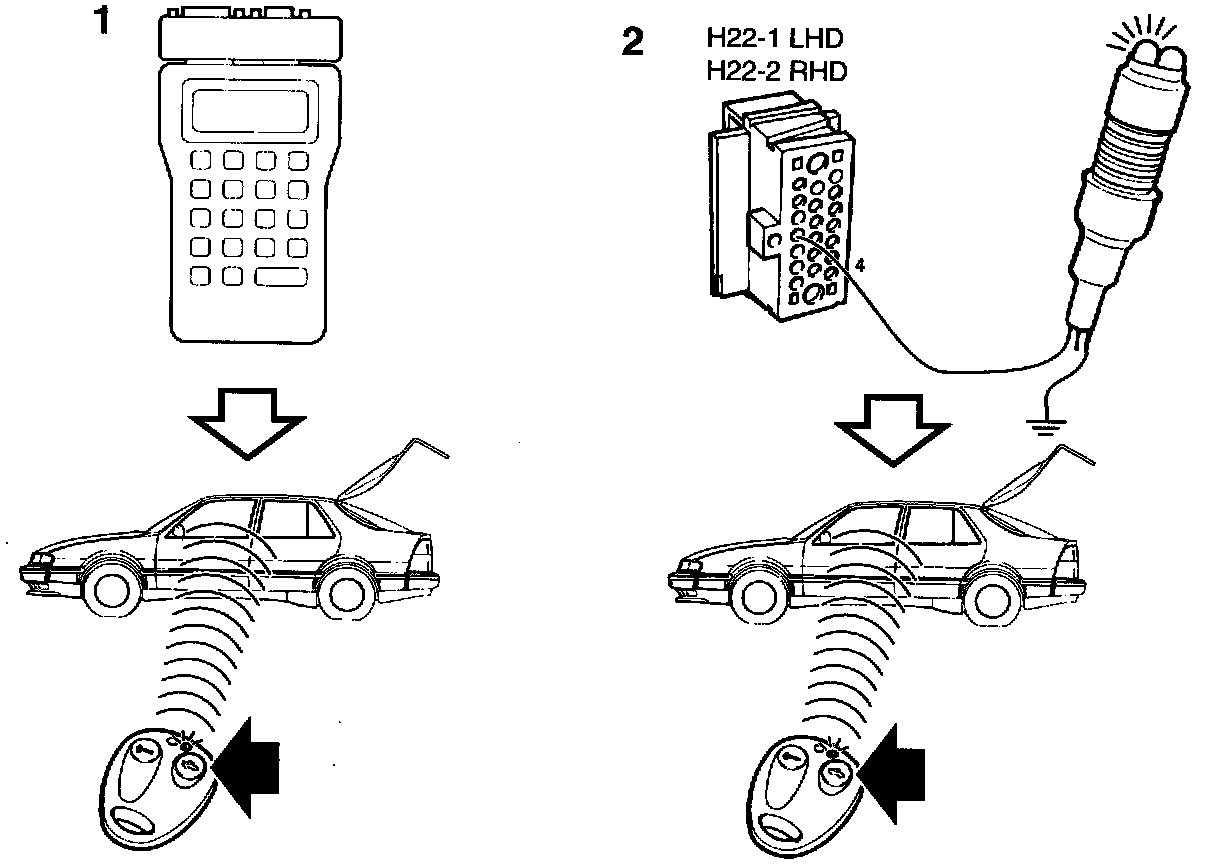 1

2

H22-1 LHD
H22-2 RHD

4