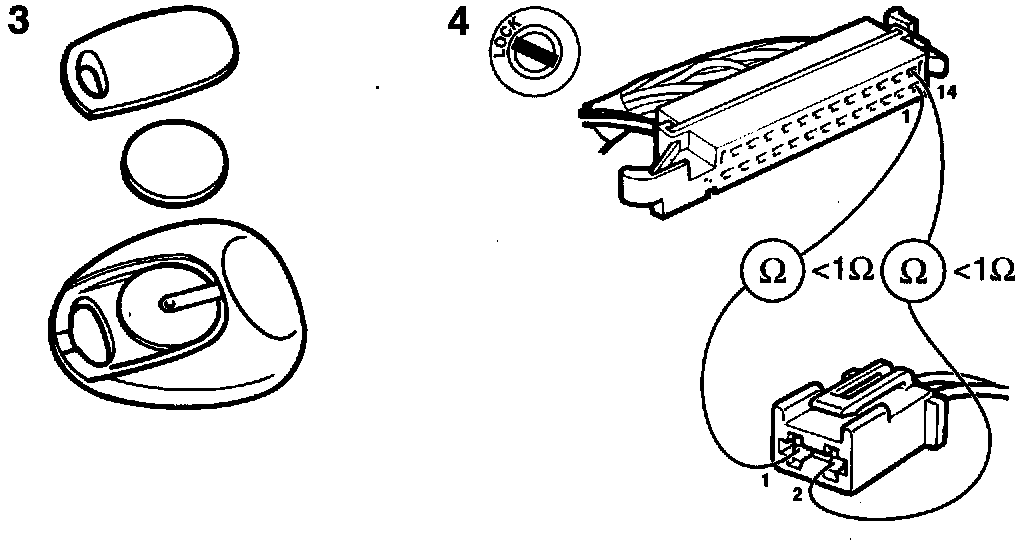 3

4

LOCK

14

1

$\Omega$ $<1\Omega$ $\Omega$ $<1\Omega$

1

2