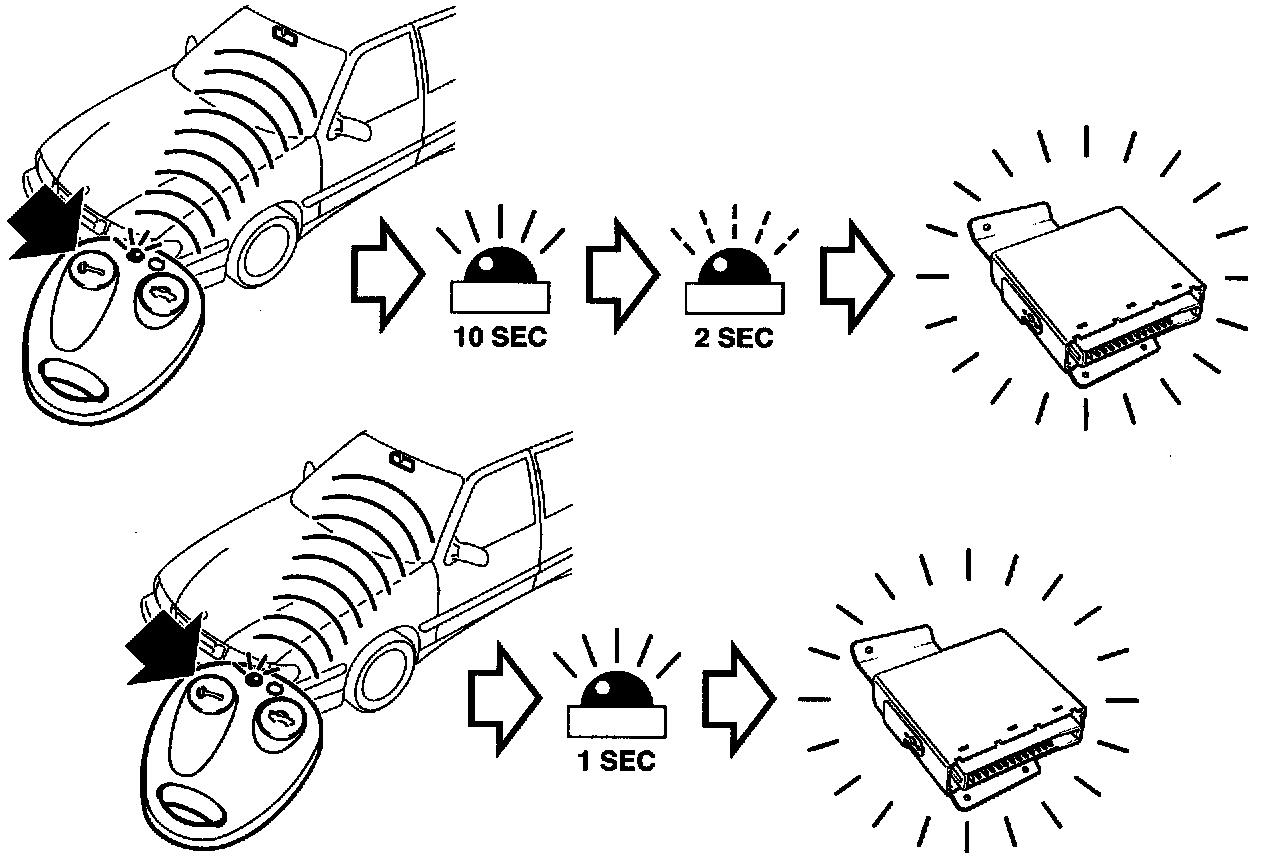 10 SEC

2 SEC

1 SEC