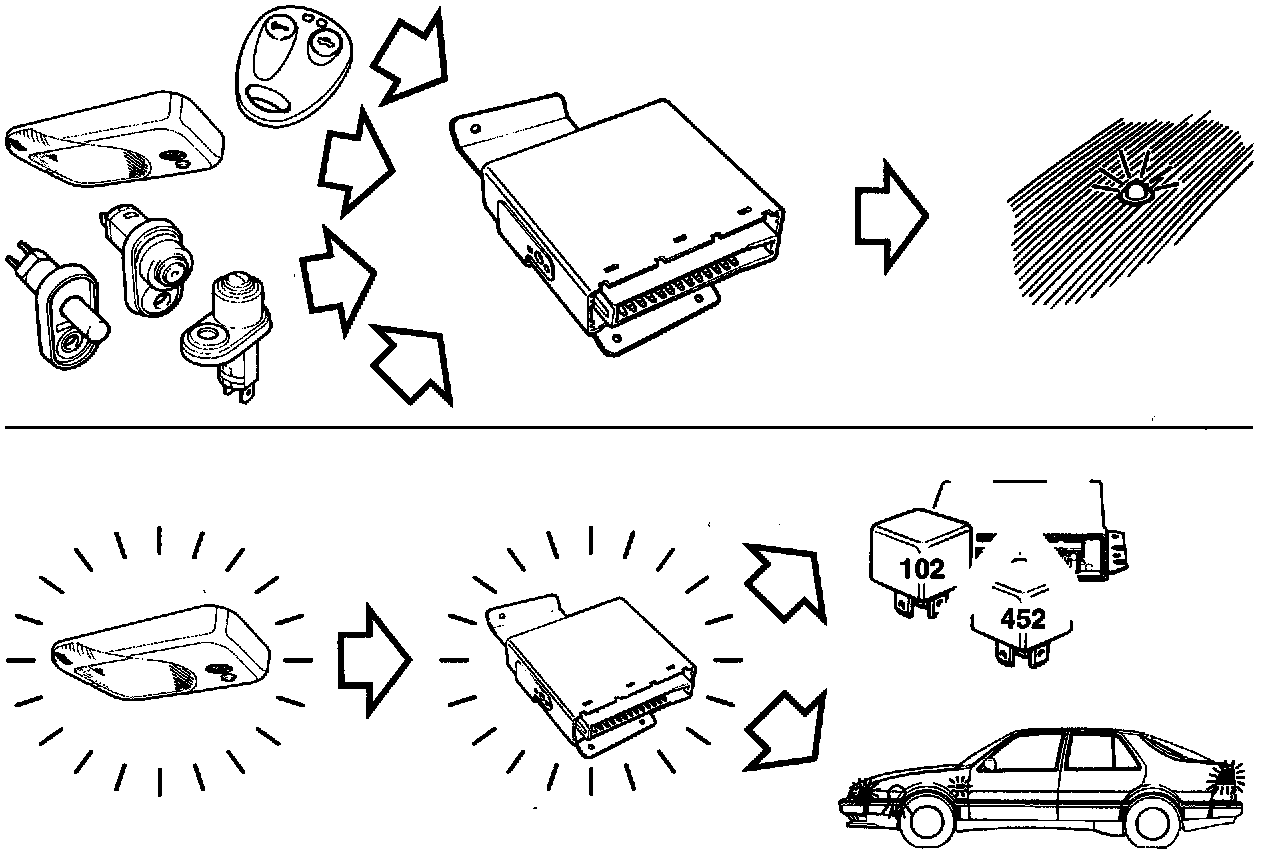 102
452