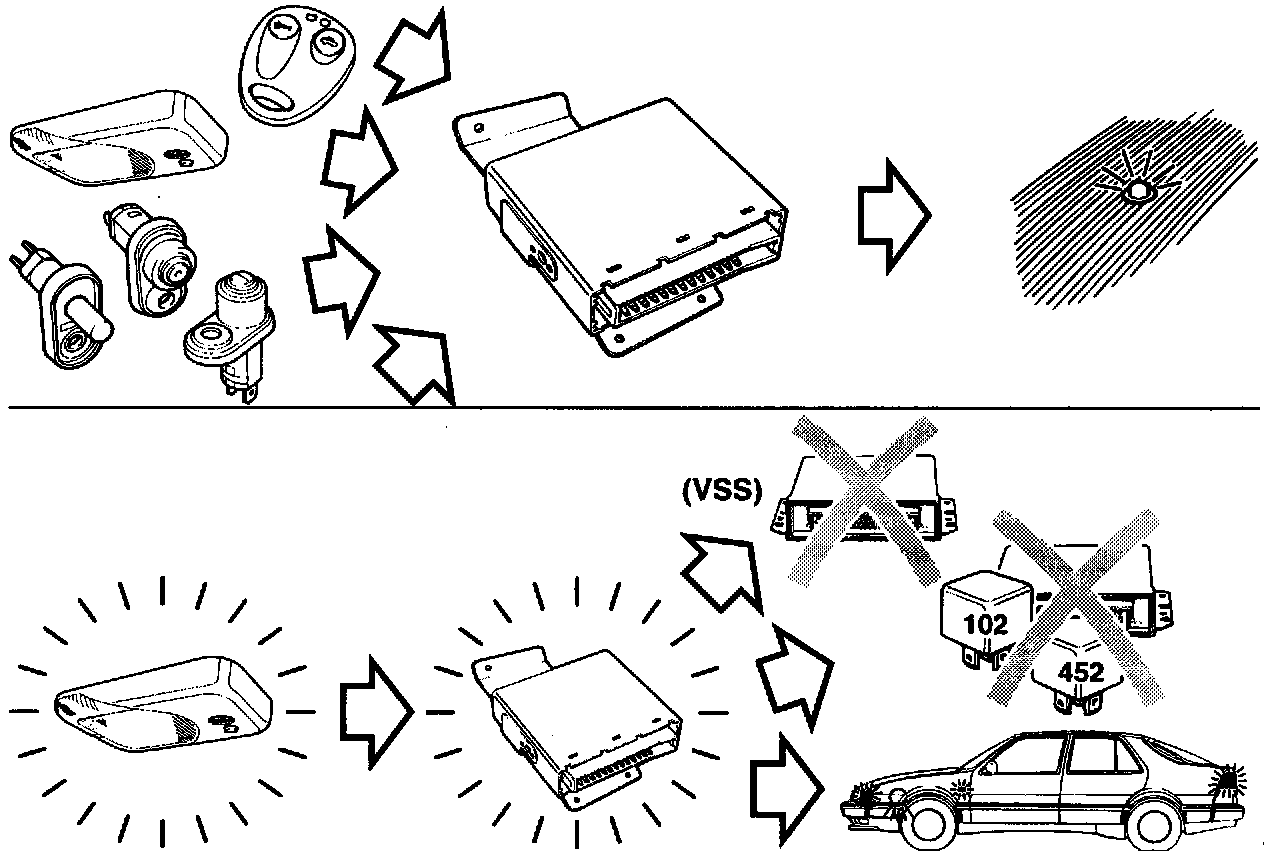 (VSS)

102

452