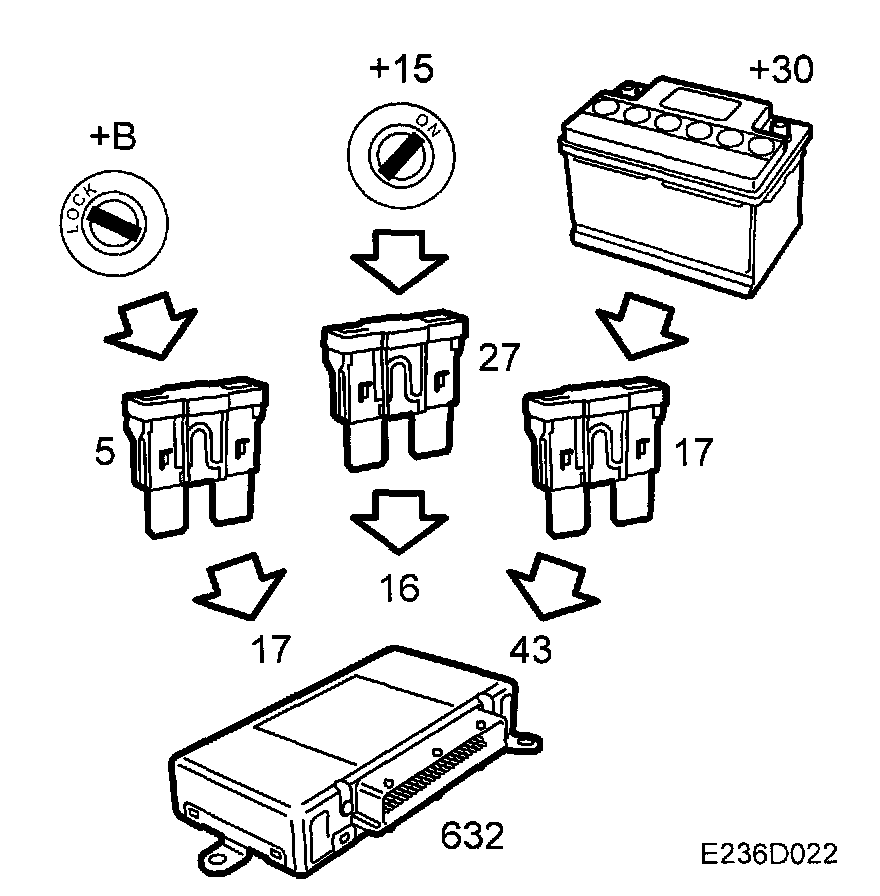 +15
+30
+B
ON
LOCK
27
5
17
16
17
43
632
E236D022