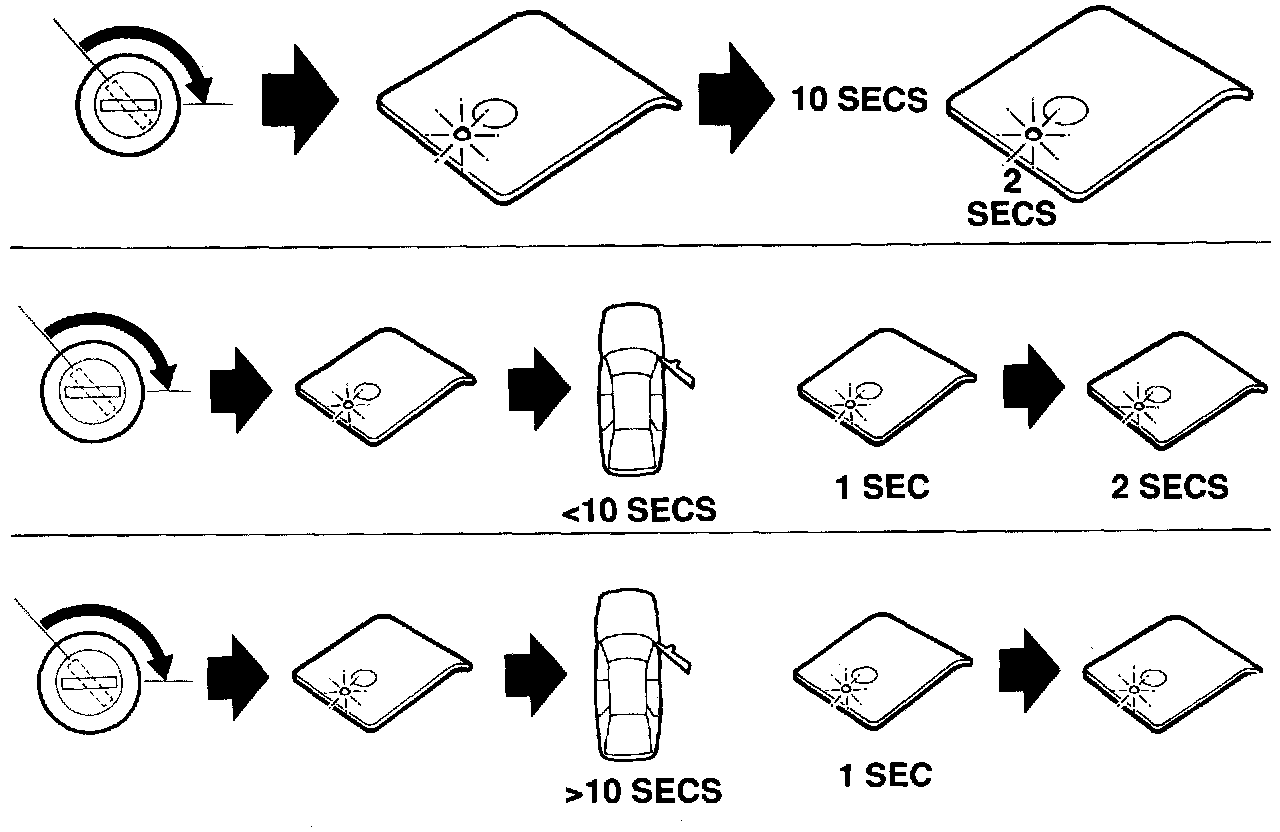 10 SECS
2 SECS

<10 SECS
1 SEC
2 SECS

>10 SECS
1 SEC