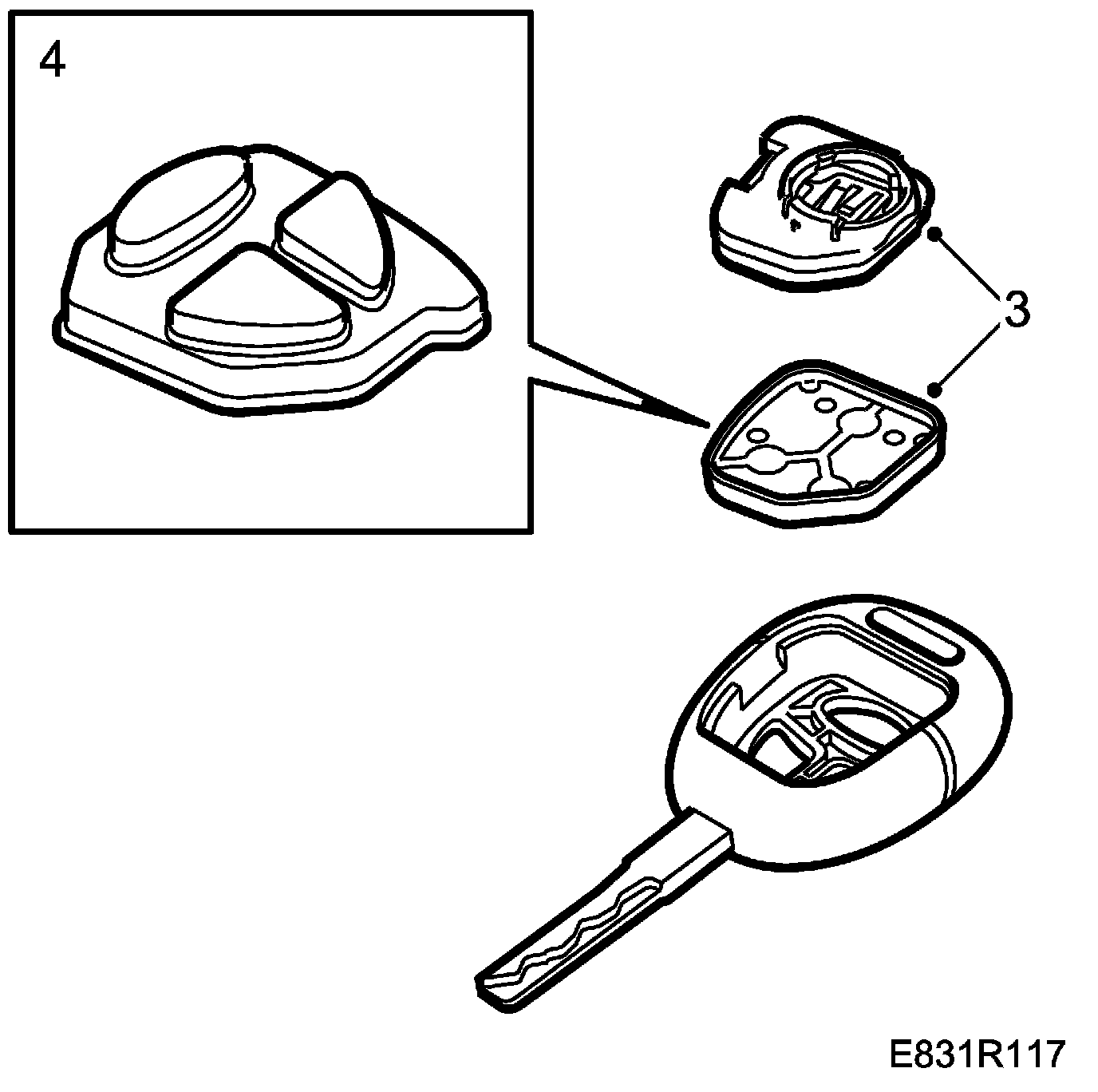 4

3

E831R117