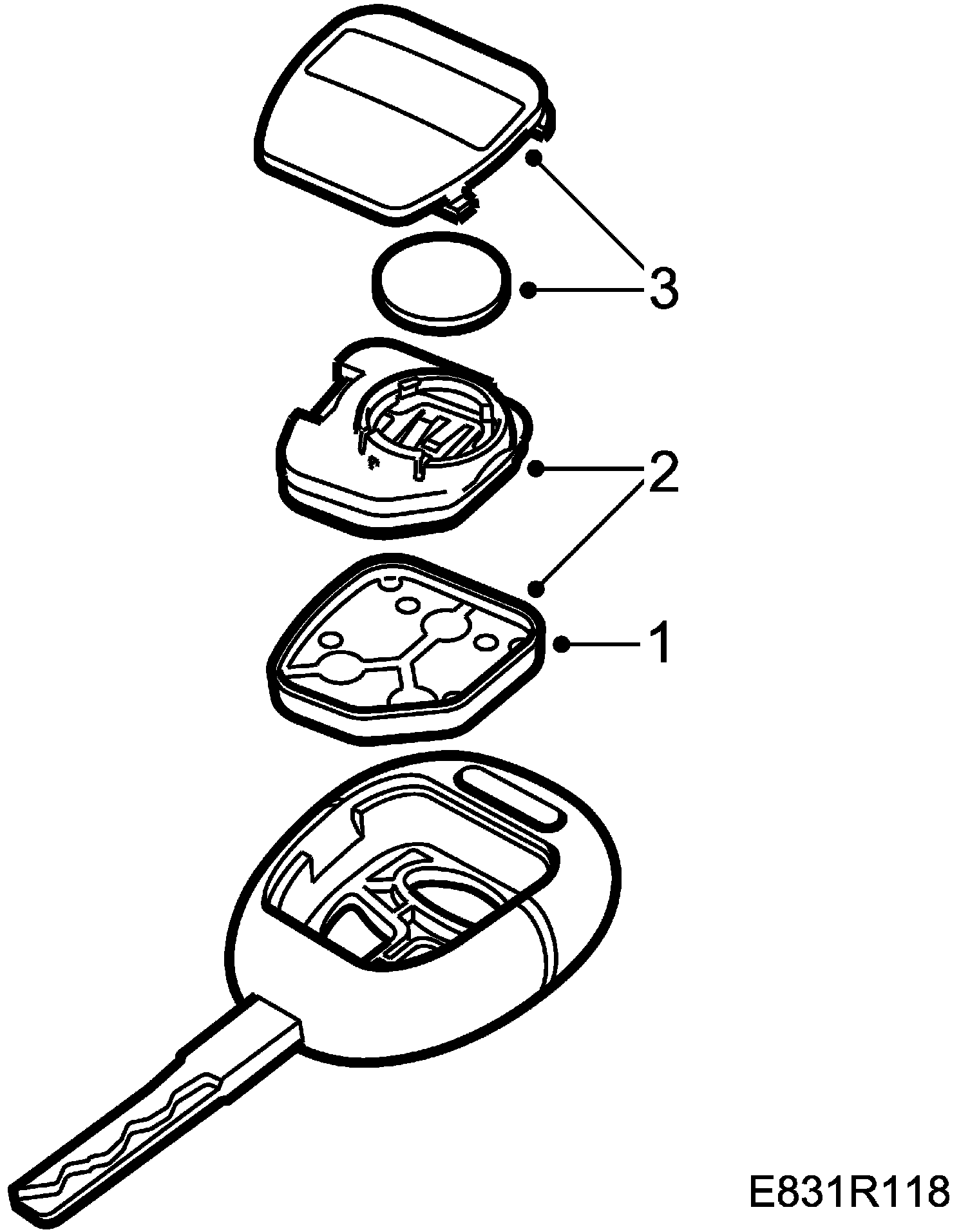 3
2
1
E831R118