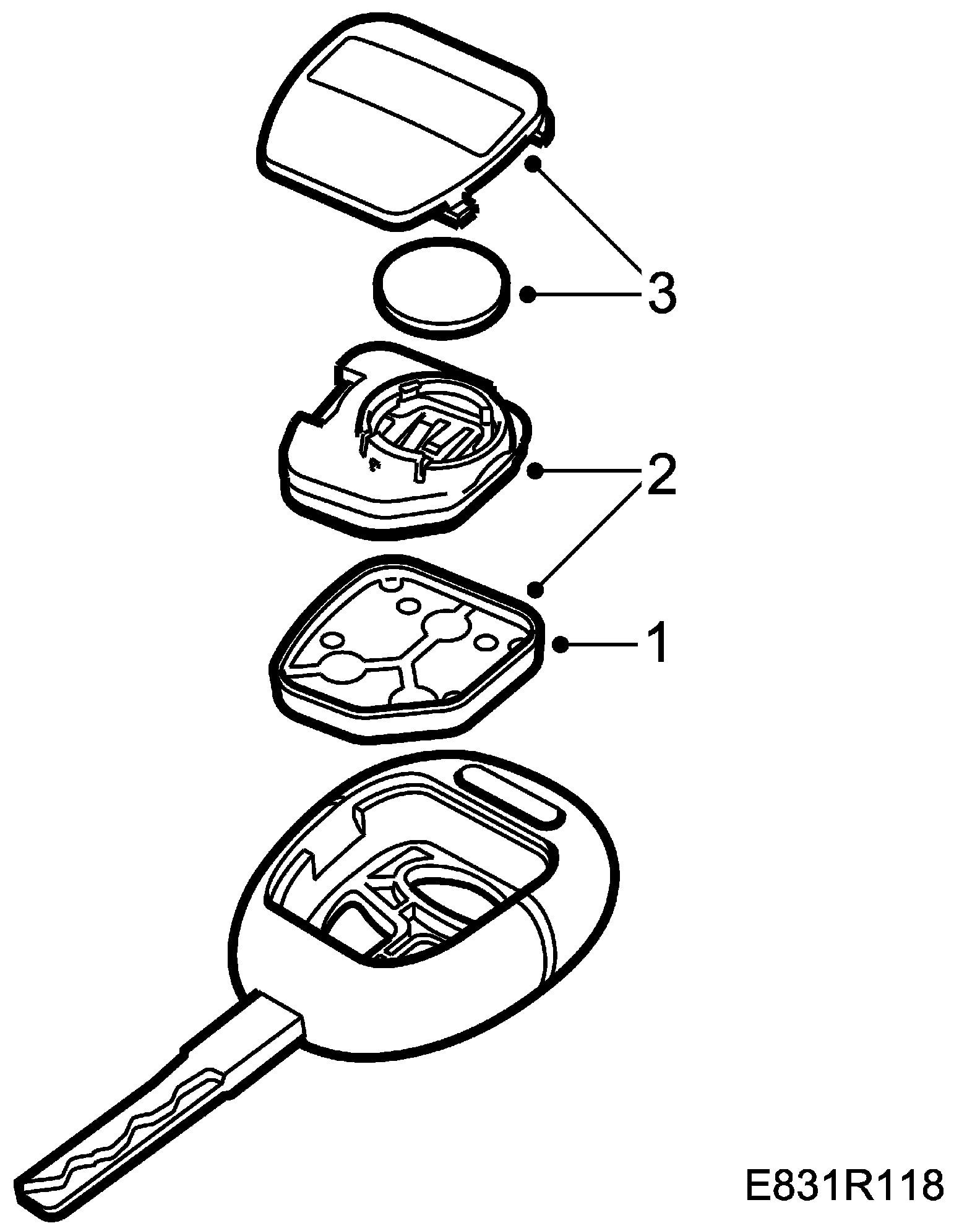 3

2

1

E831R118