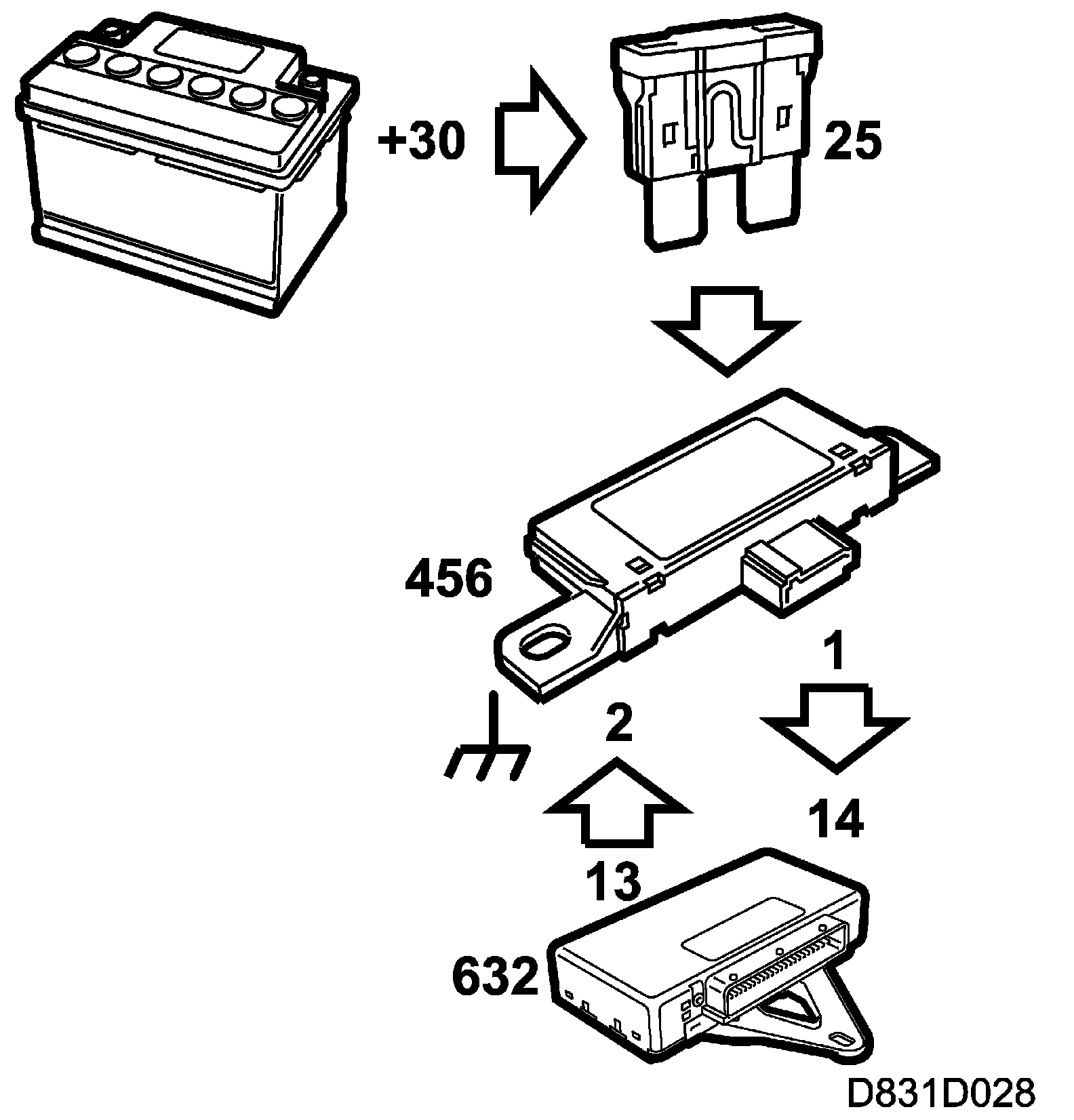 +30

25

456

1

2

14

13

632

D831D028