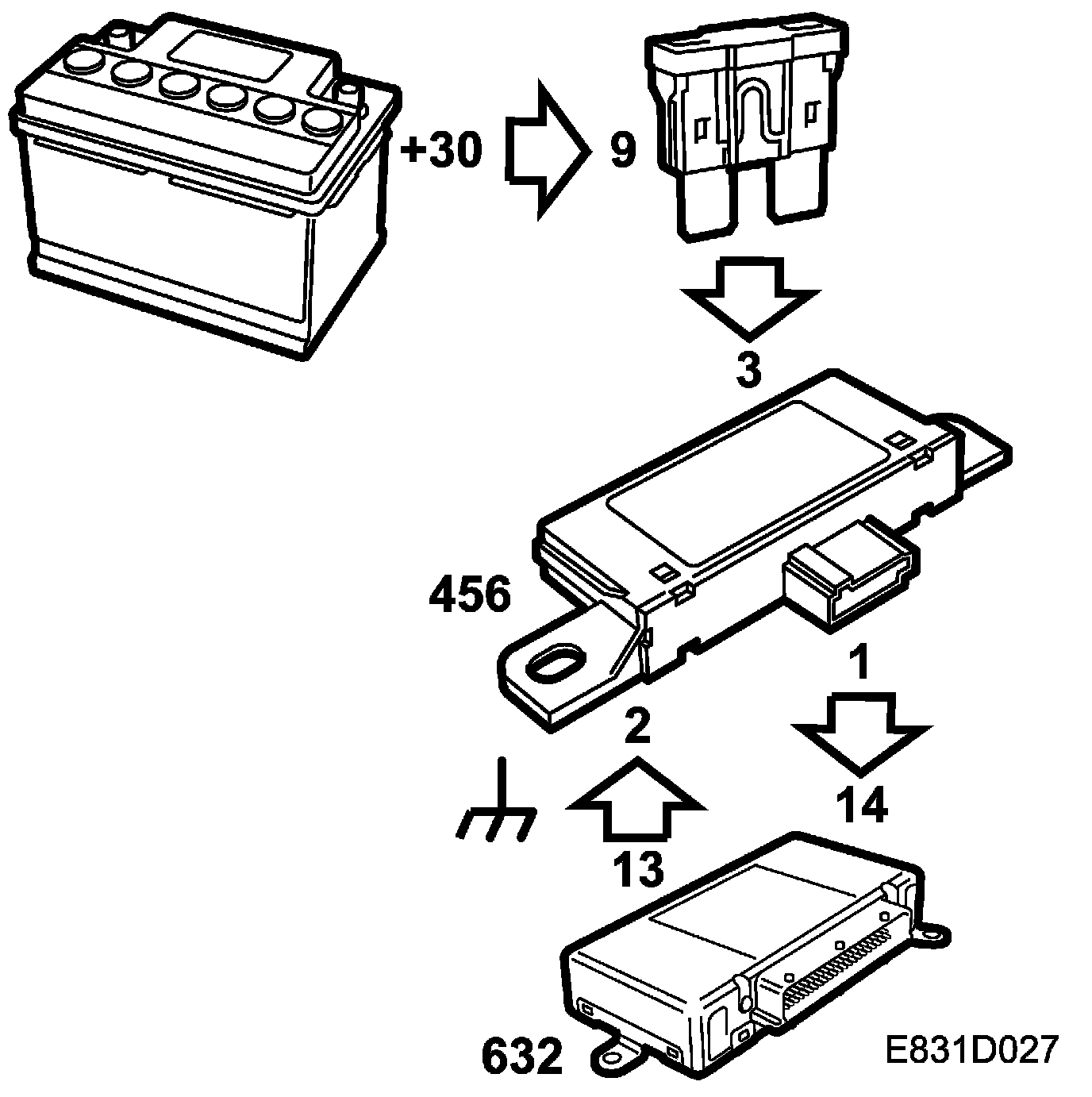 +30

9

3

456

1

2

14

13

632

E831D027