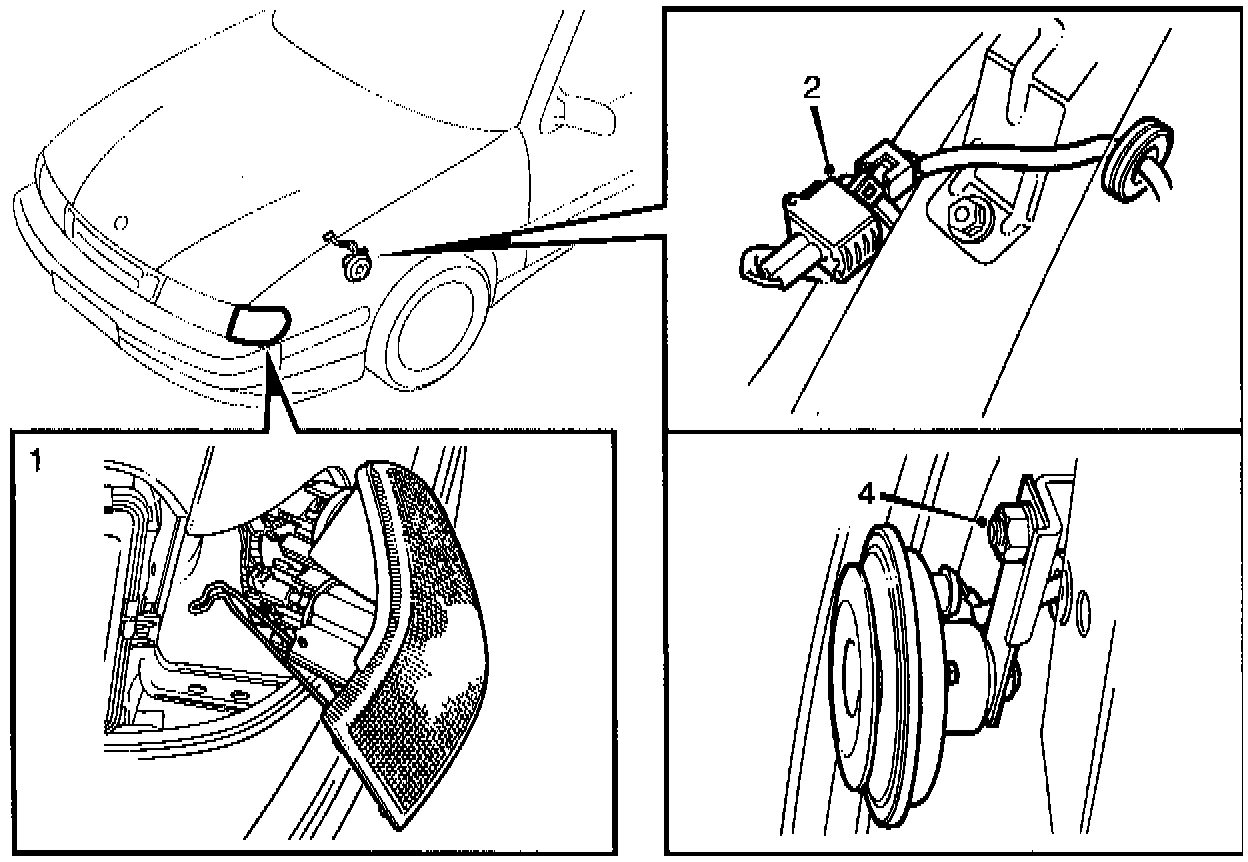 2

1

4