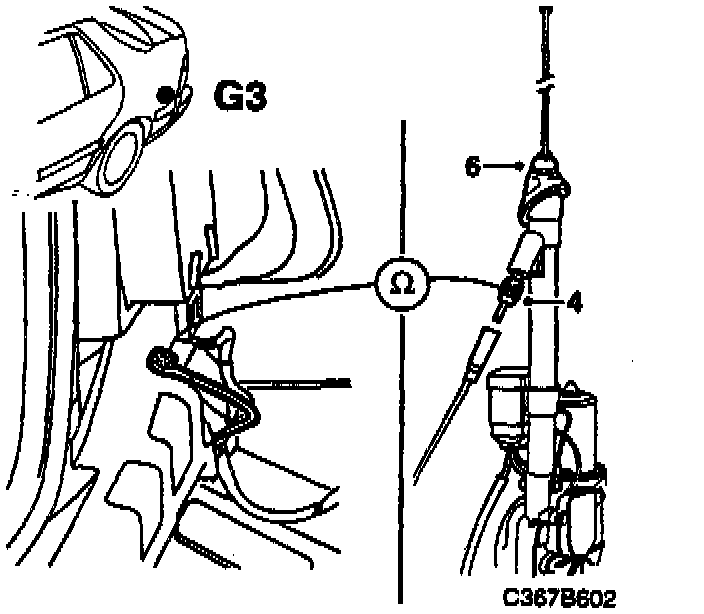 G3

6

Ω

4

C367B602