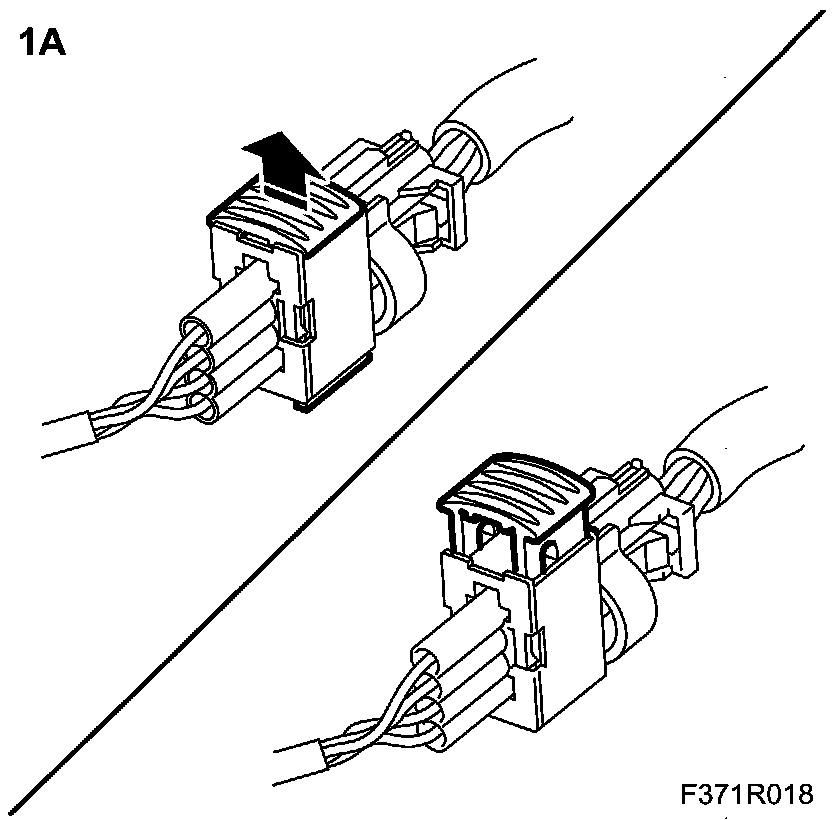 1A

F371R018