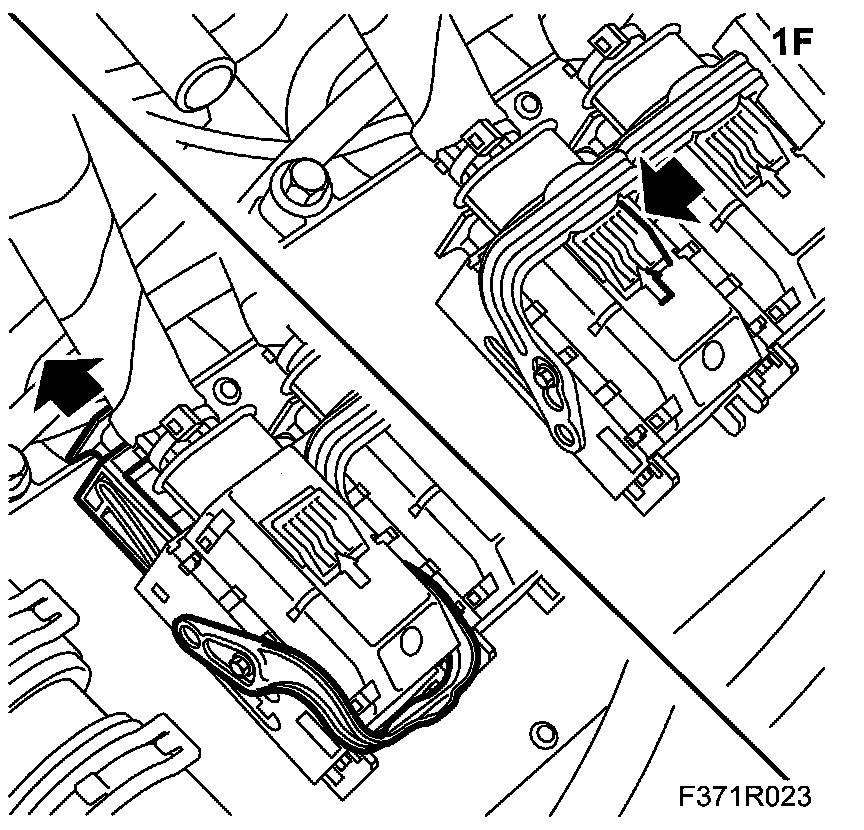 1F

F371R023