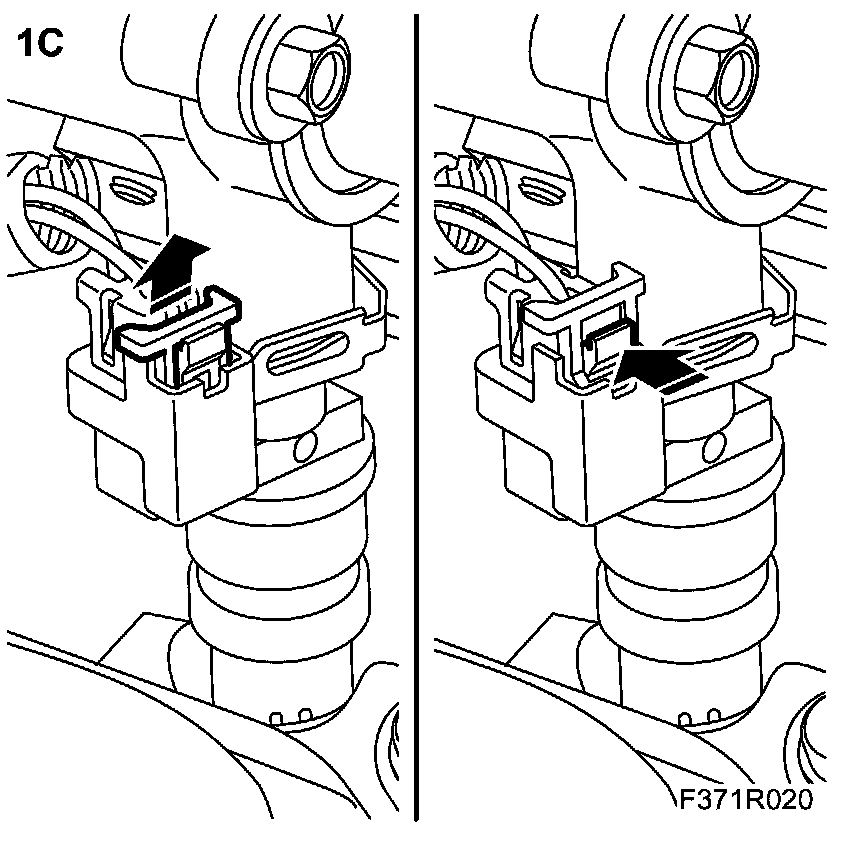 1C

F371R020