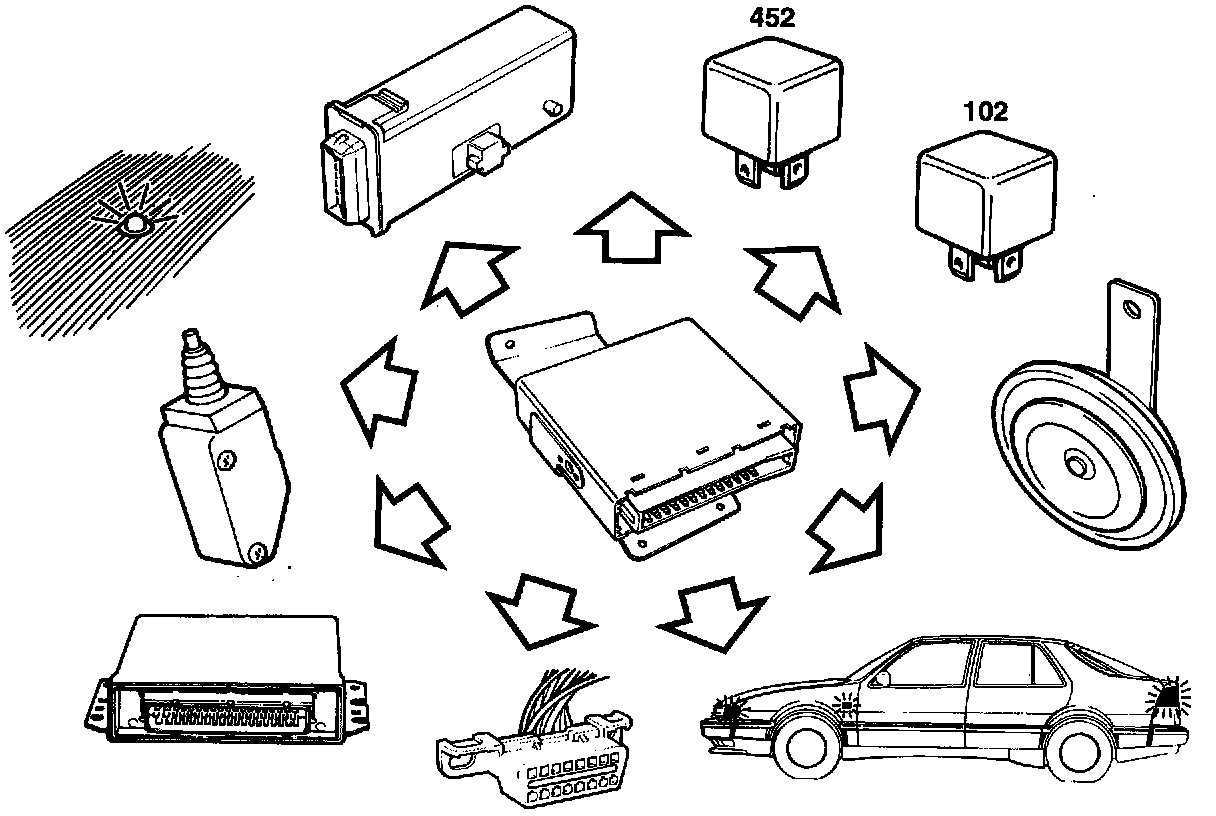 452

102