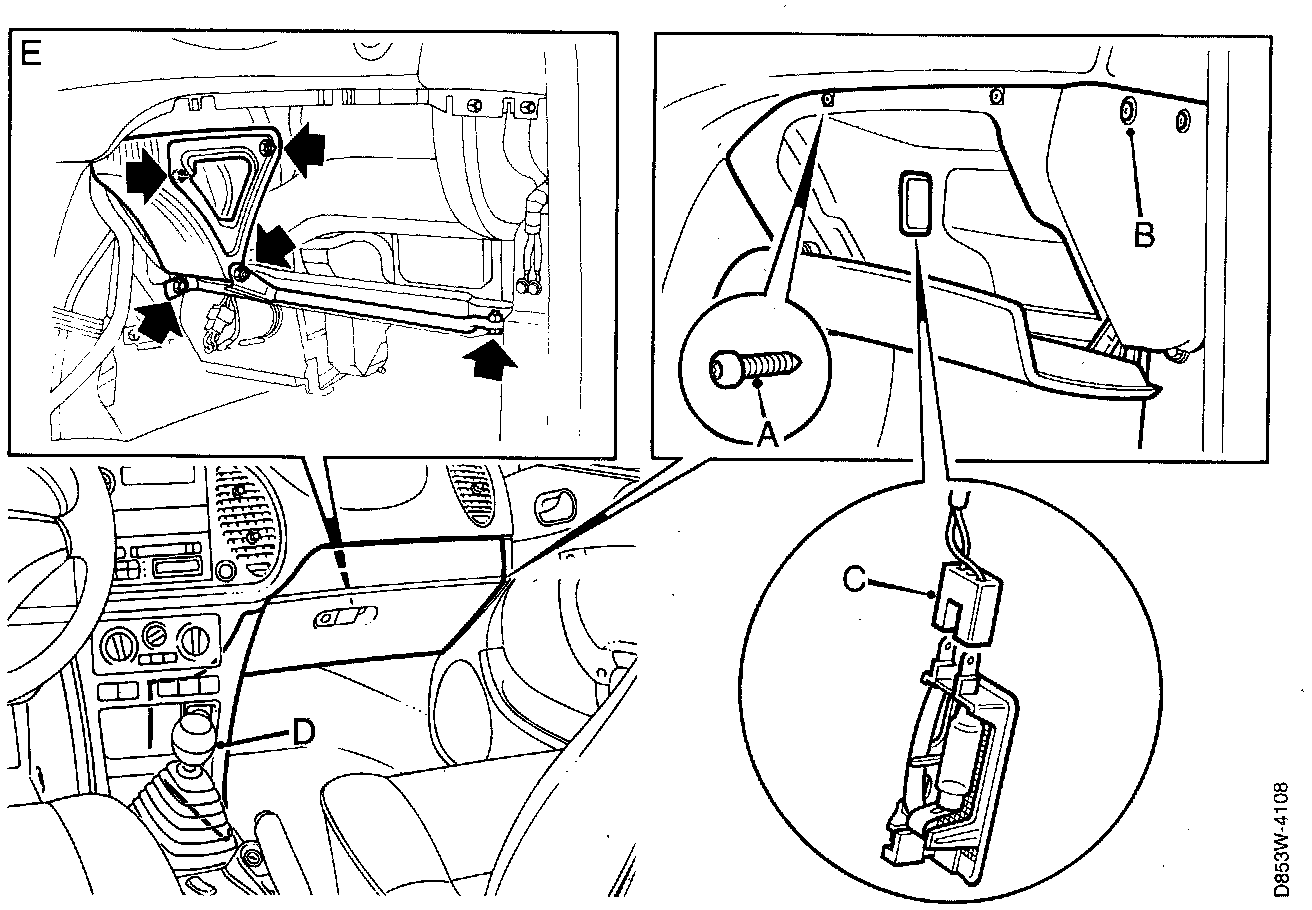 E

B

A

C

D

D853W-4108