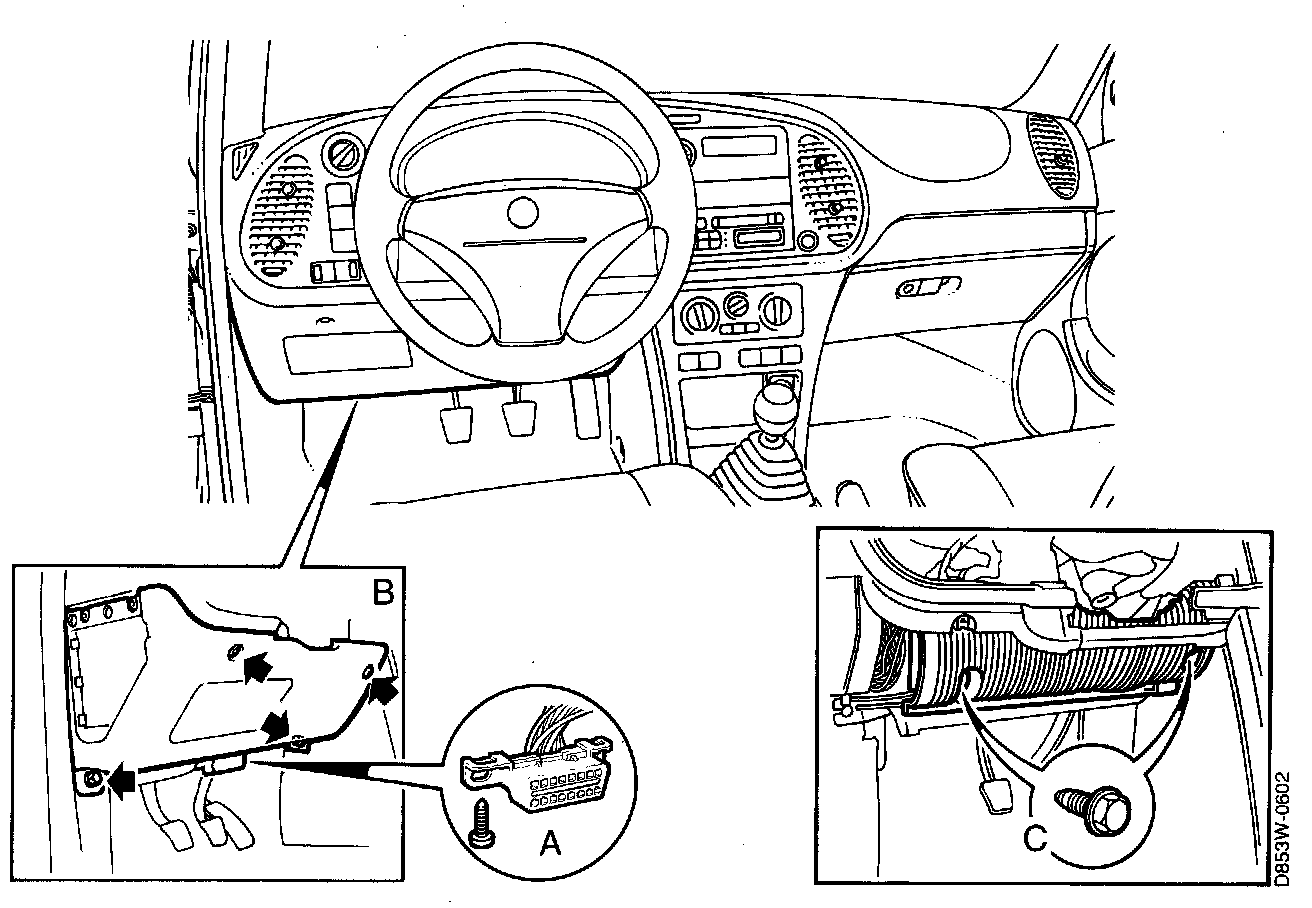 B
A
C
D853W-0602