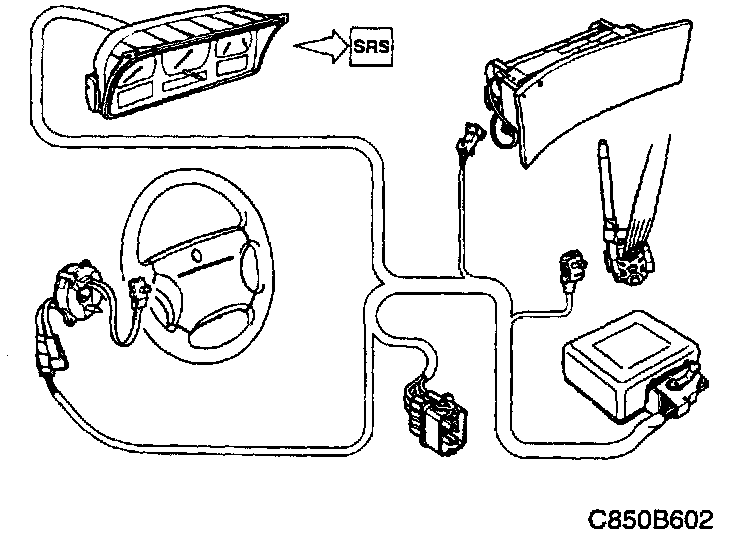 SRS

C850B602