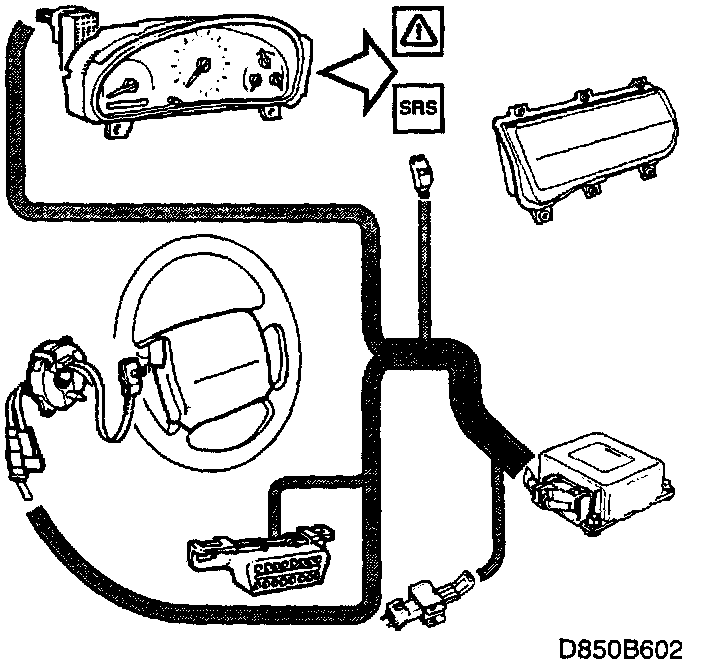 SRS

D850B602