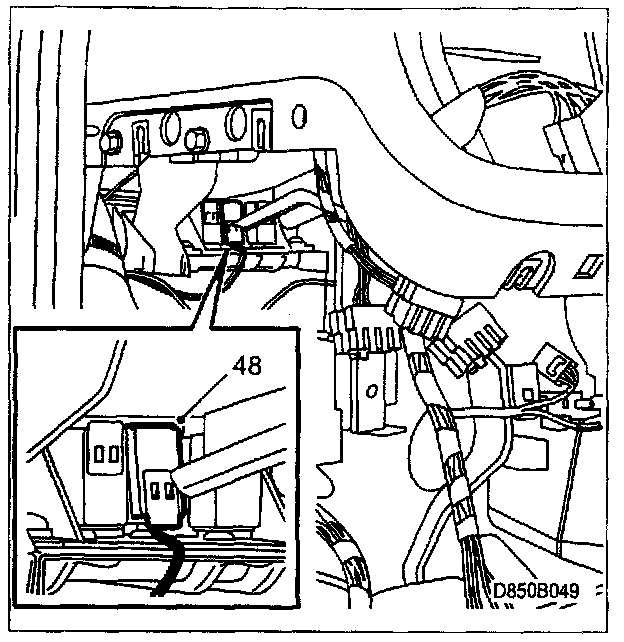 48

D850B049