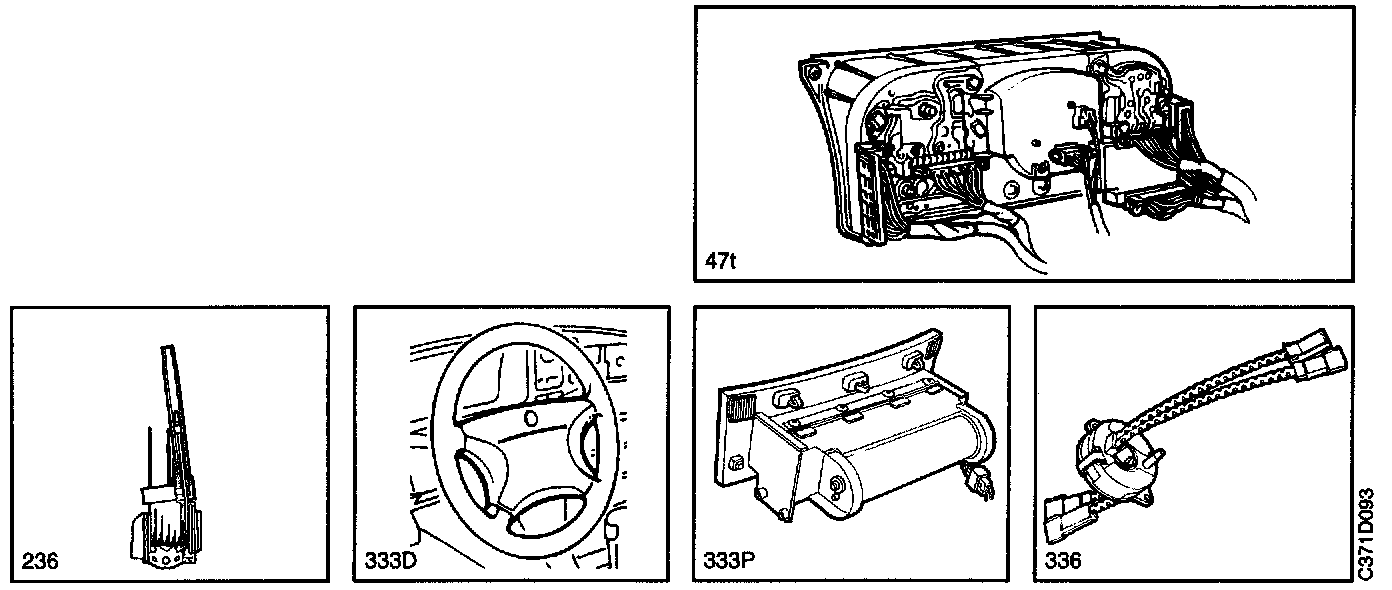 47t

236

333D

333P

336

C371D093