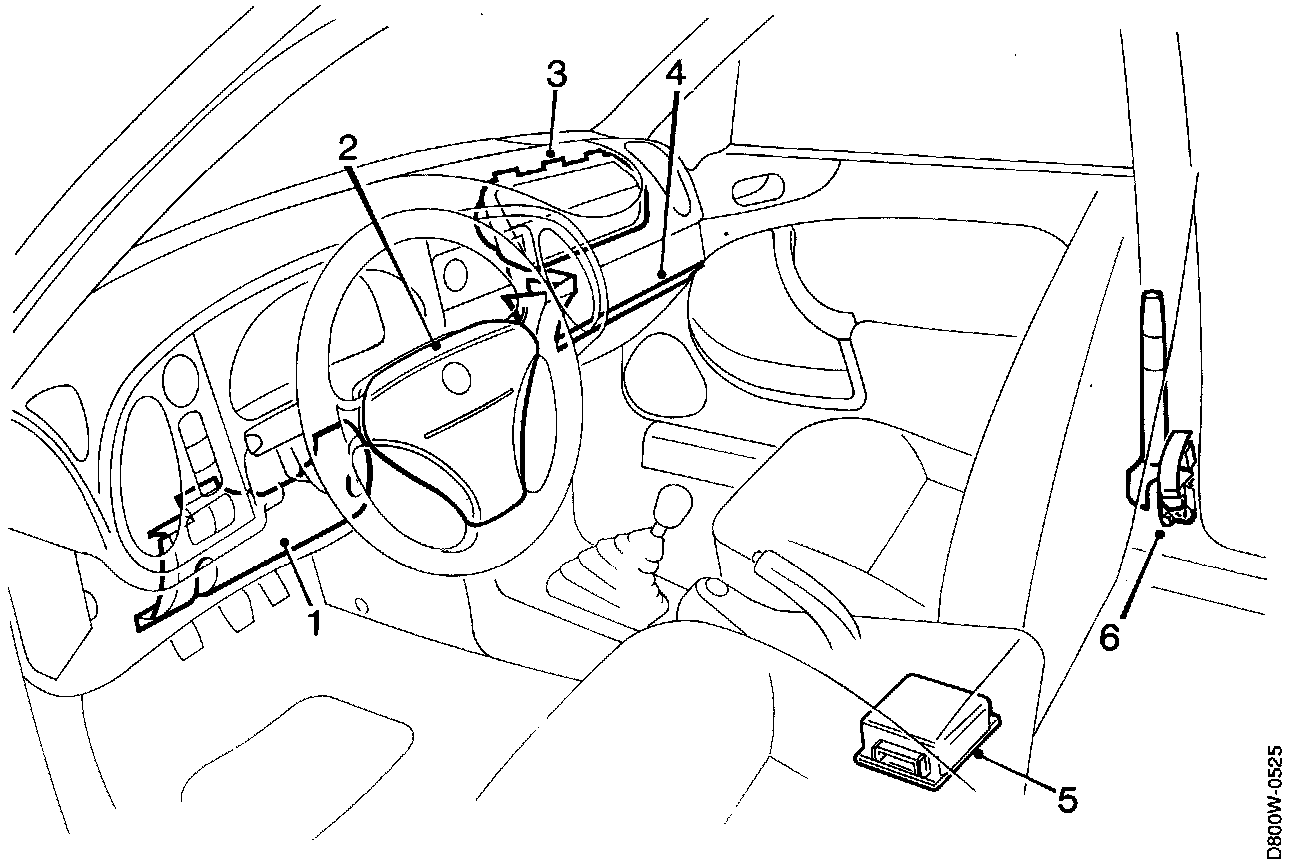 3
4
2
1
6
5
D800W-0525