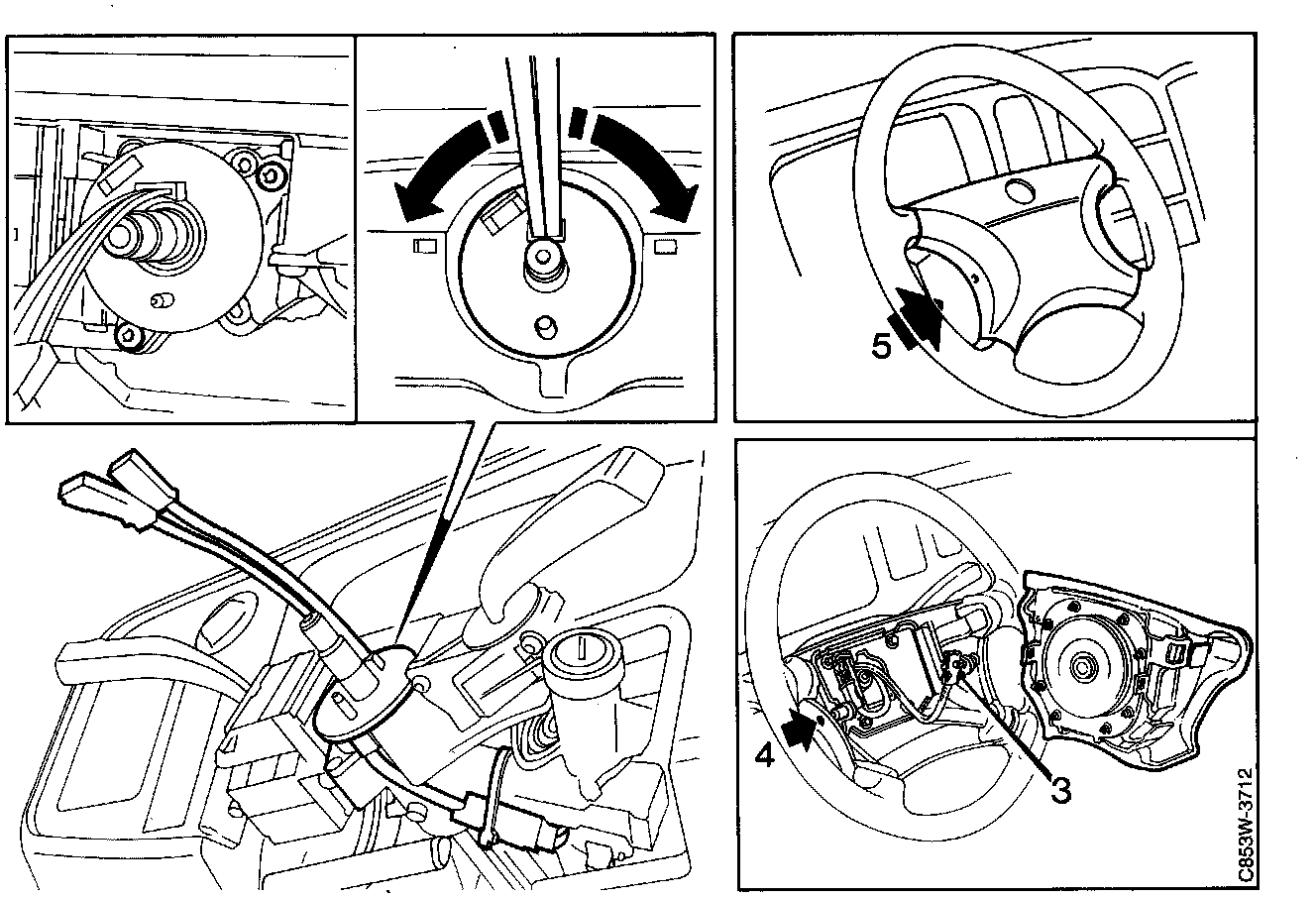 5

4

3

C853W-3712