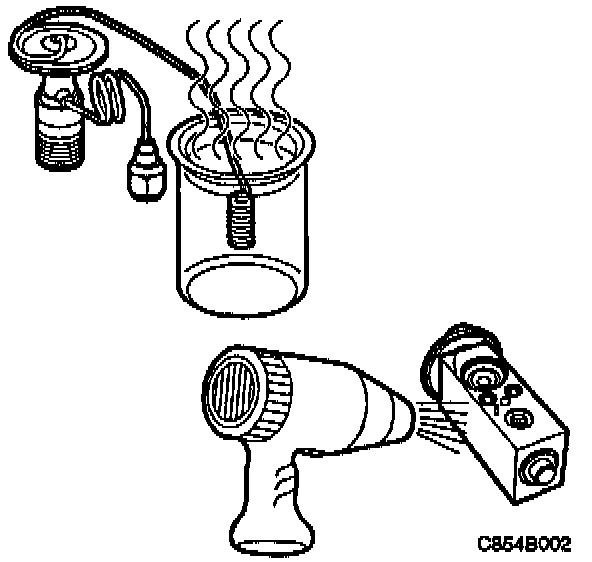 C854B002