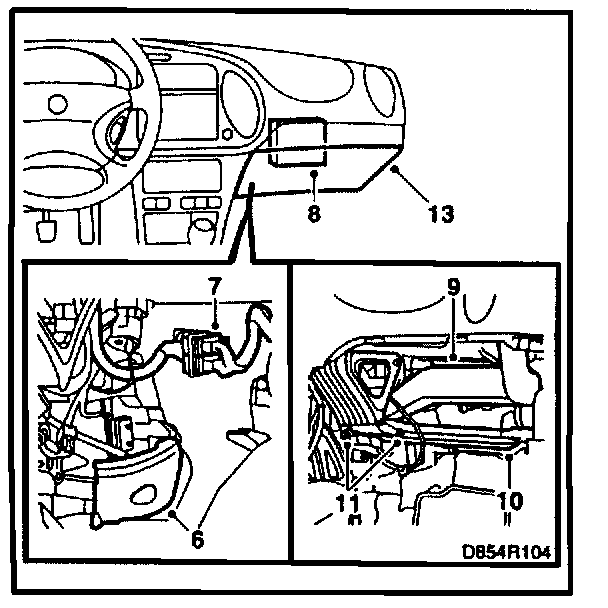 8
13
7
6
9
11
10
D854R104