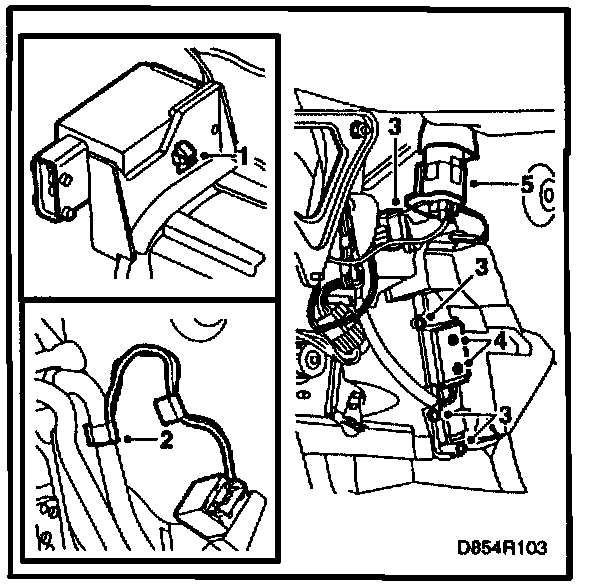 1
2
3
5
3
4
3
D854R103