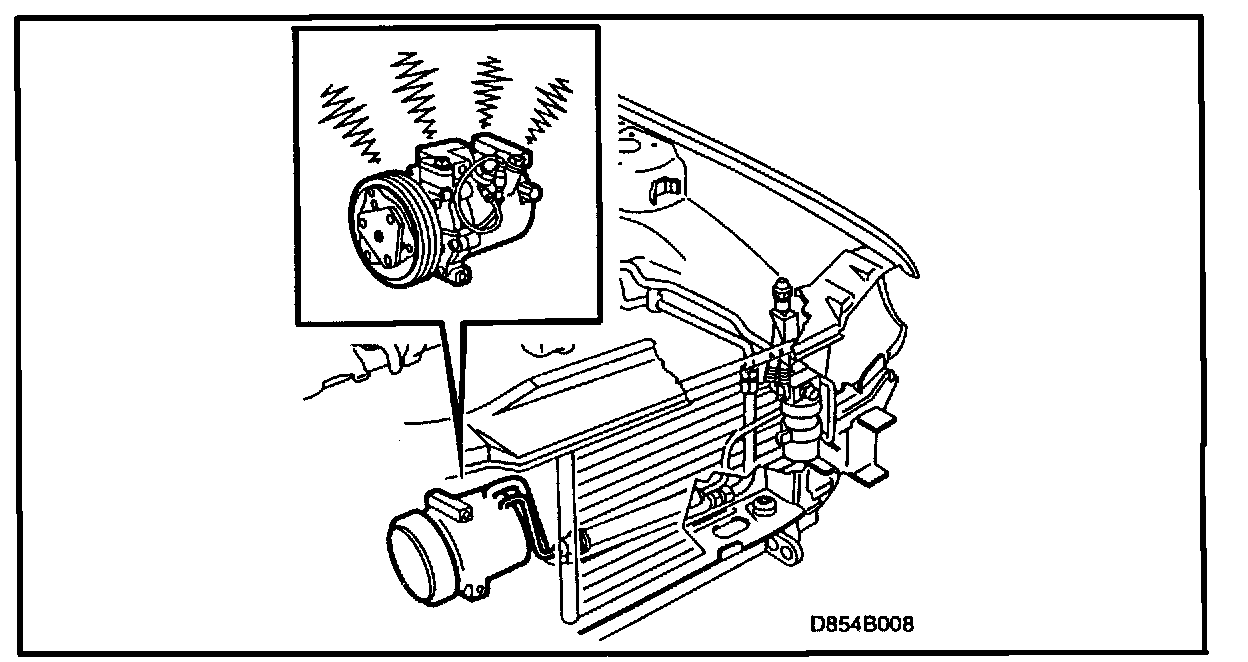 D854B008