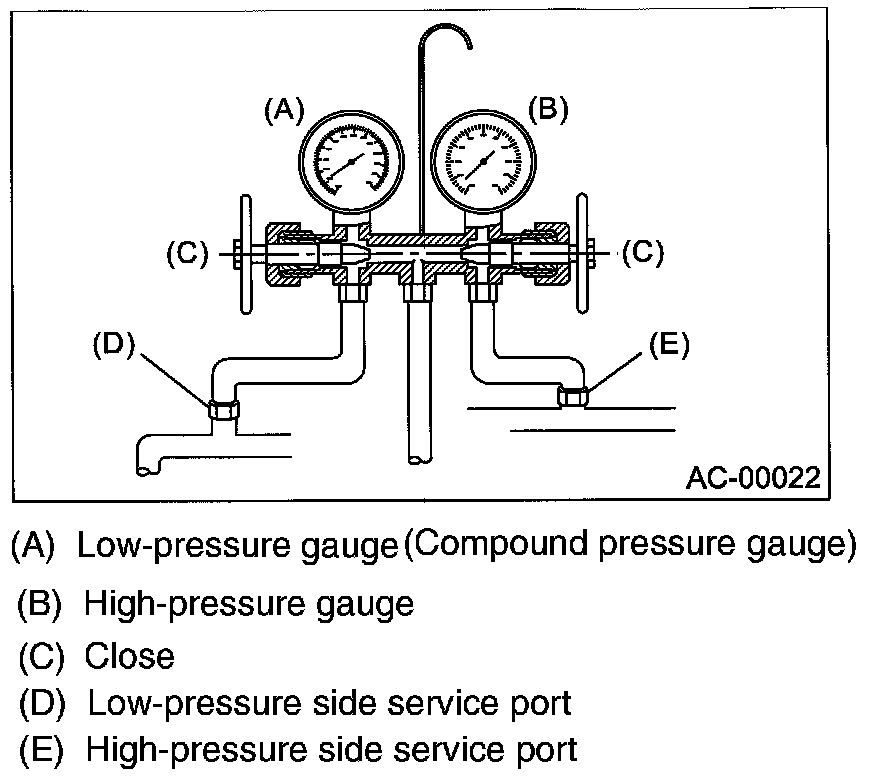 (A)

(B)

(C)

(C)

(D)

(E)

AC-00022

(A) Low-pressure gauge (Compound pressure gauge)

(B) High-pressure gauge

(C) Close

(D) Low-pressure side service port

(E) High-pressure side service port