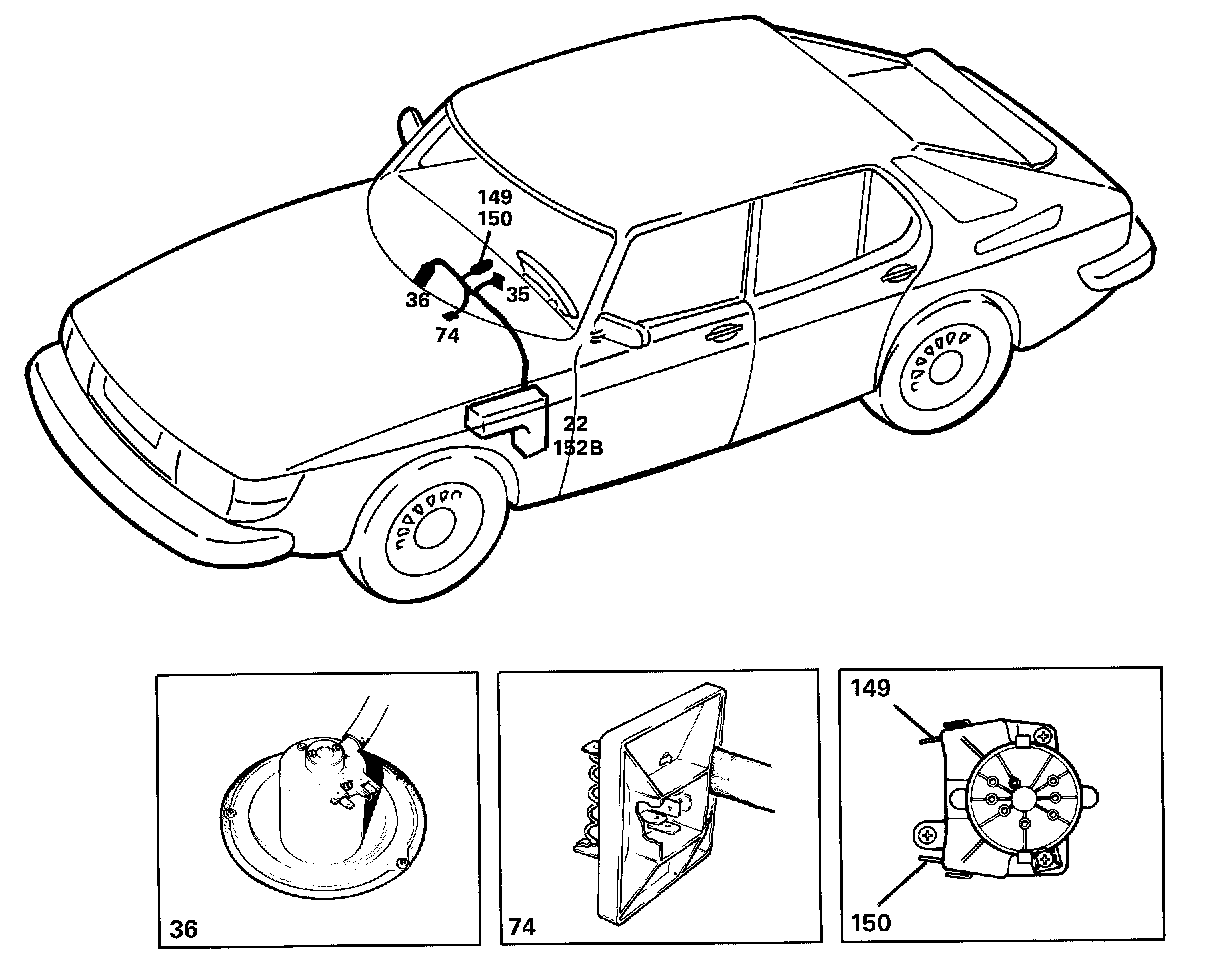 149
150
36
35
74
22
152B

36

74

149
150