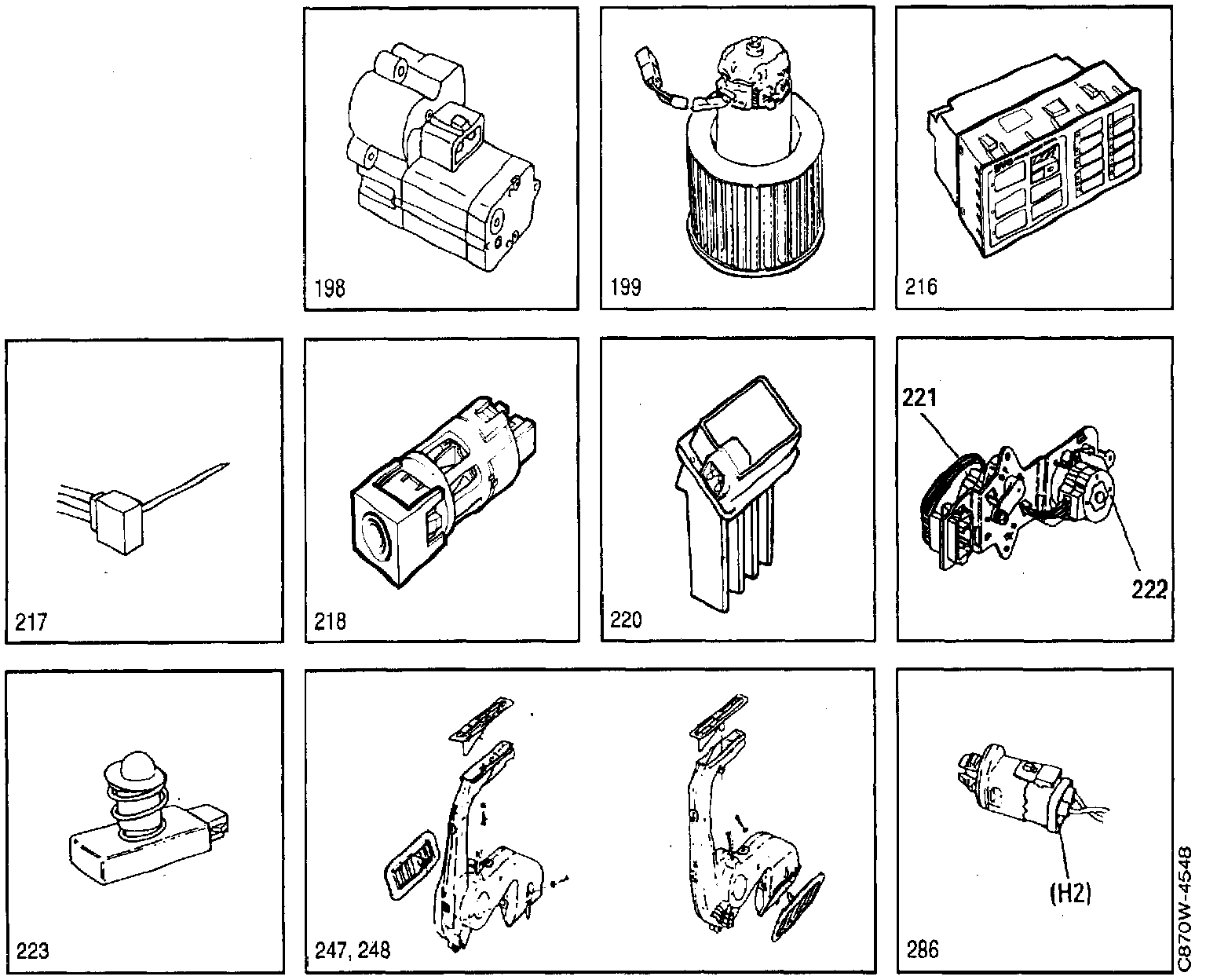 198

199

216

217

218

220

221

222

223

247, 248

(H2)

286

C870W-4548