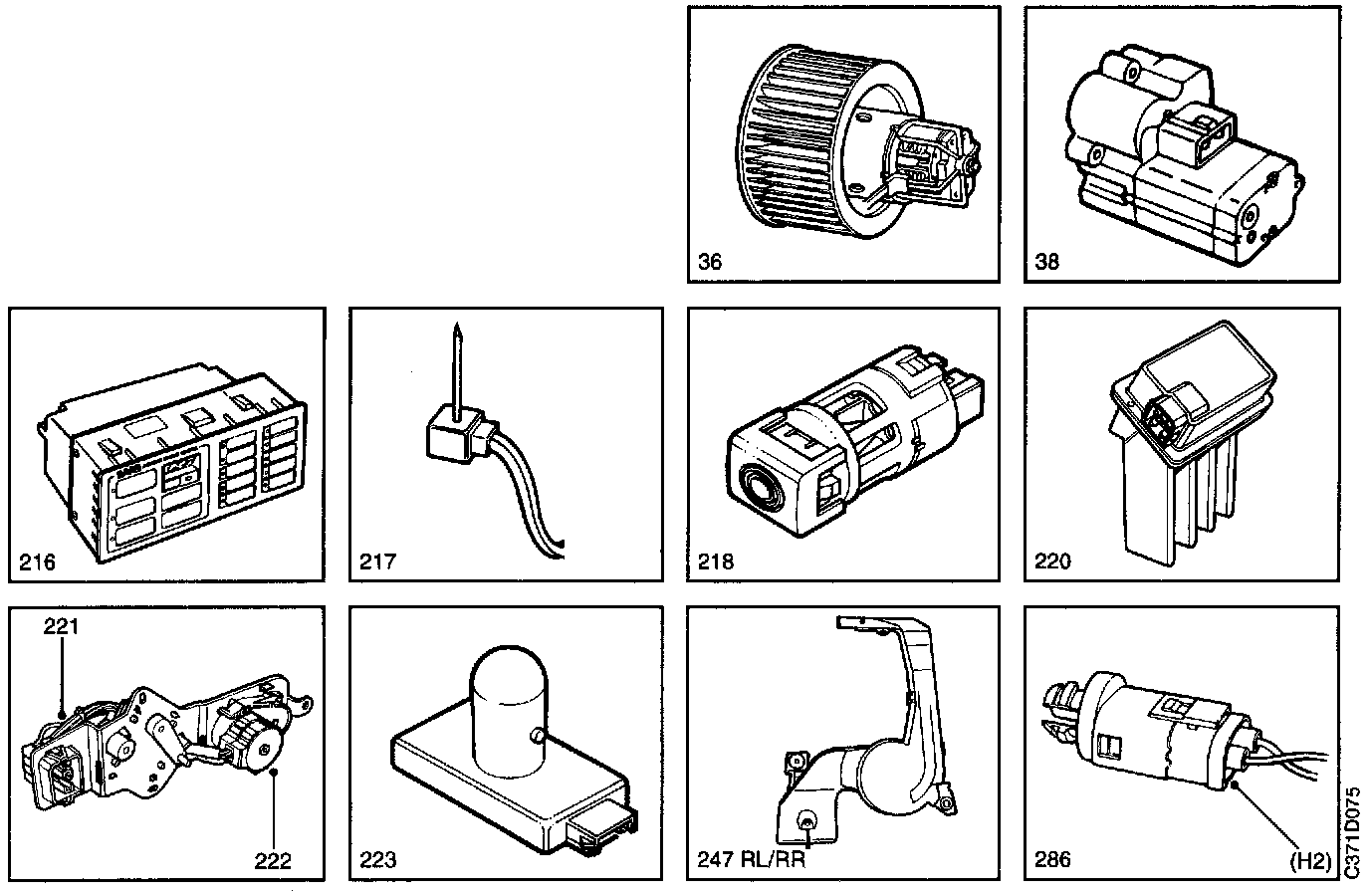 36

38

216

217

218

220

221

222

223

247 RL/RR

286

(H2)

C371D075