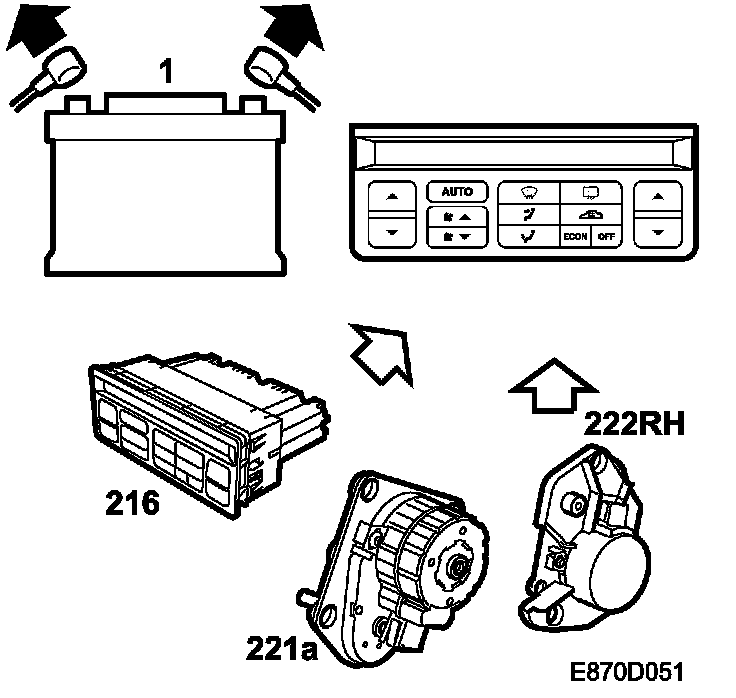 1

AUTO

ECON

OFF

222RH

216

221a

E870D051