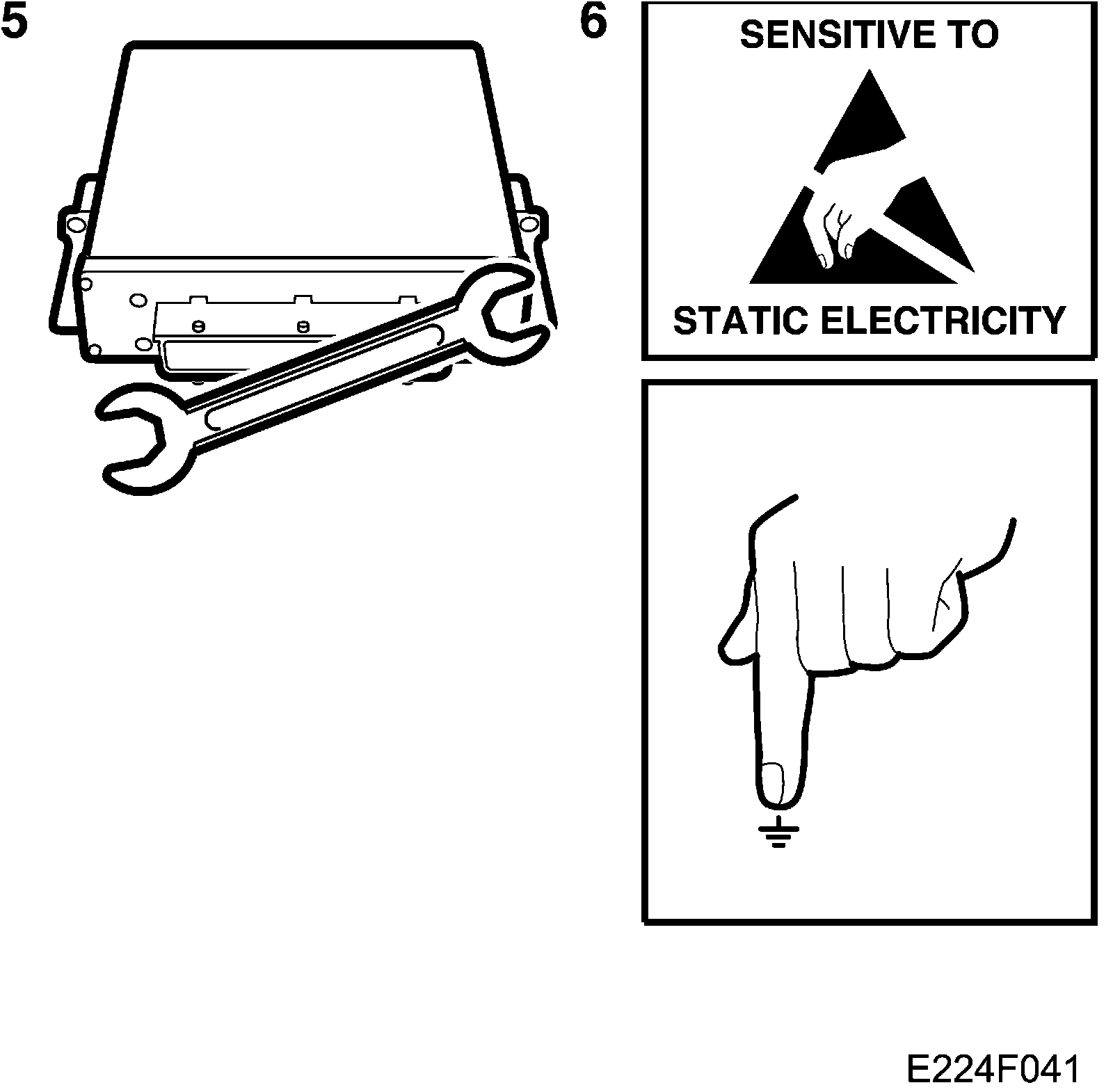 5

6

SENSITIVE TO

STATIC ELECTRICITY

E224F041