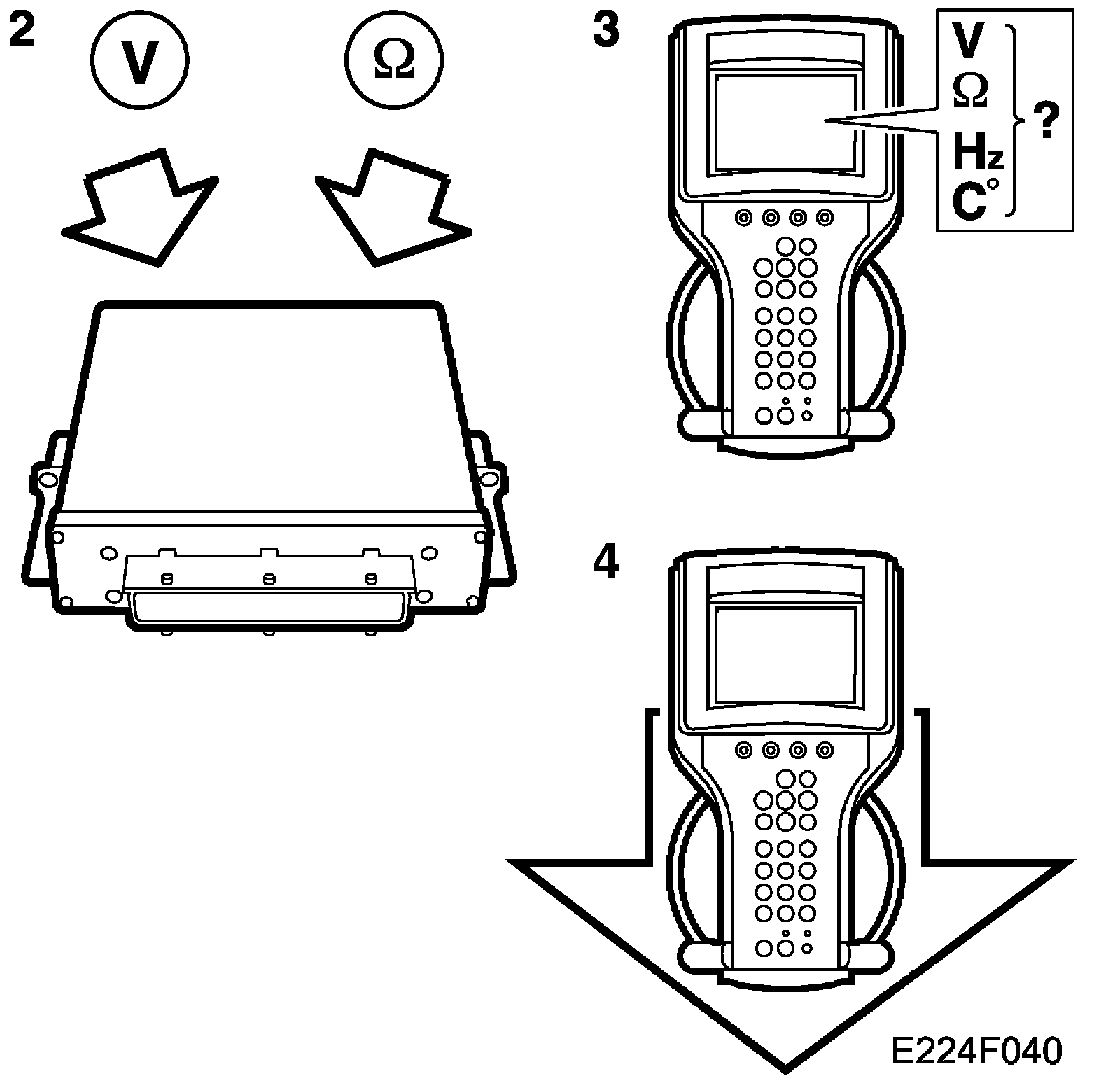 2

V

Ω

3

V
Ω
Hz
C°

?

4

E224F040