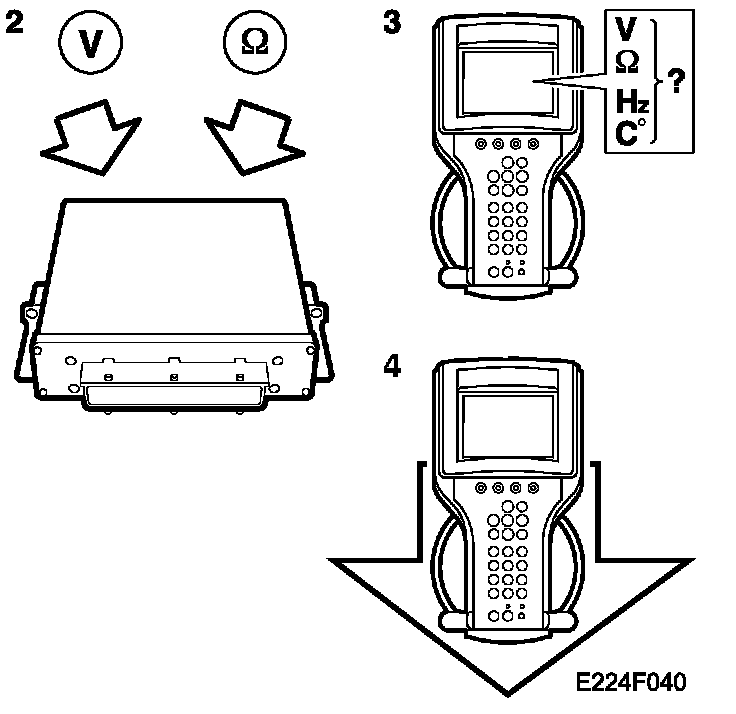 2

V

Ω

3

V
Ω
Hz
C°
?

4

E224F040