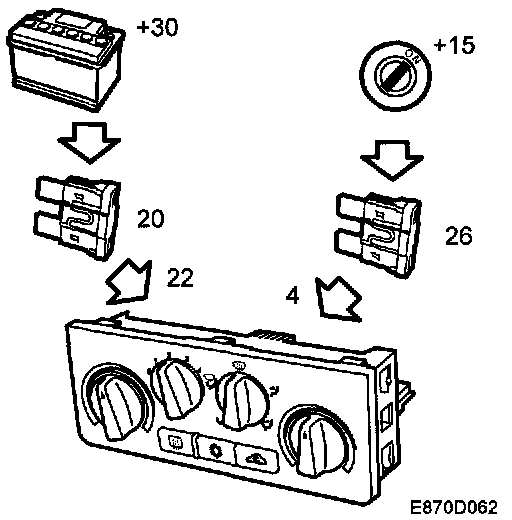 +30

+15

ON

20

26

22

4

E870D062