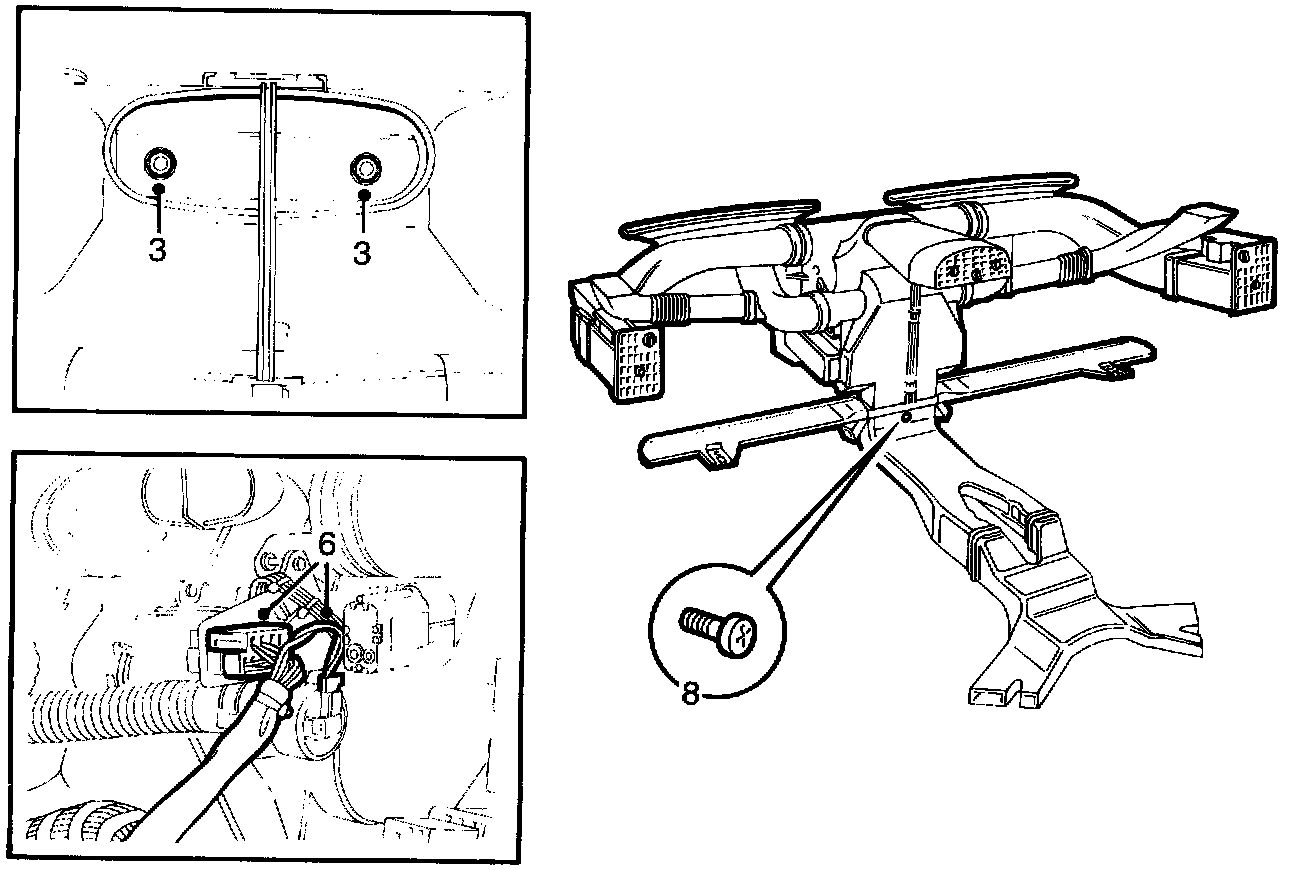 3
3
6
8