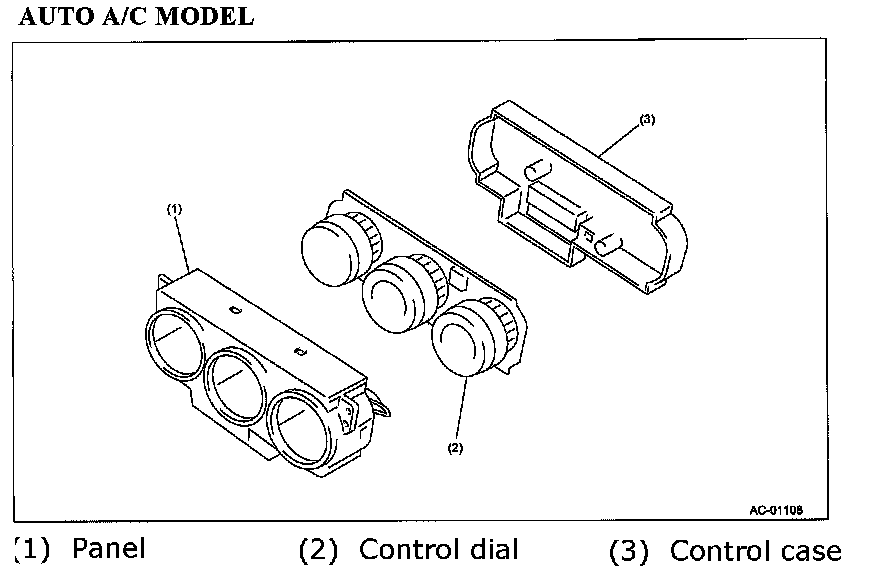 AUTO A/C MODEL

(3)

(1)

(2)

AC-01108

(1) Panel (2) Control dial (3) Control case