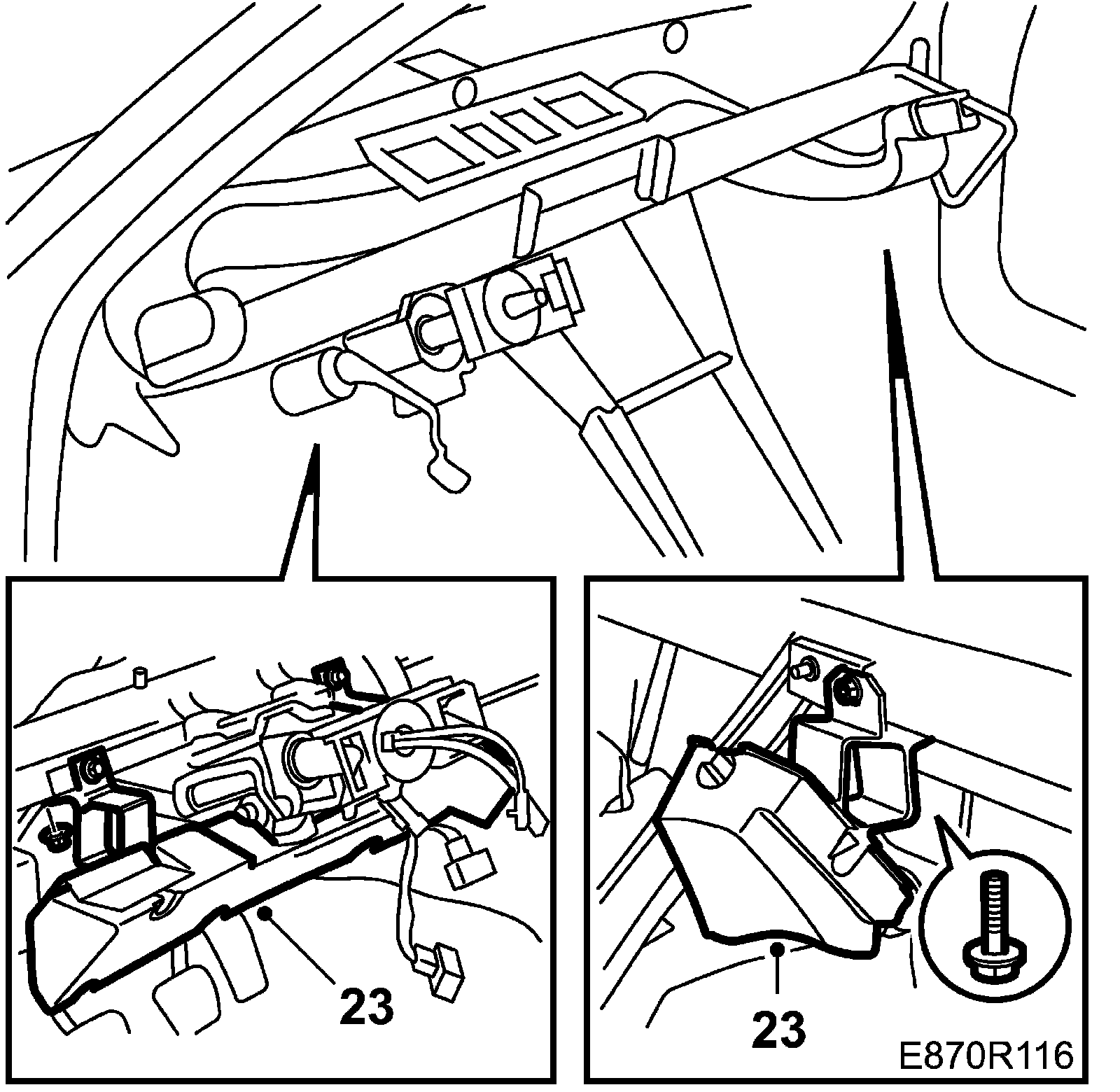 23

23

E870R116