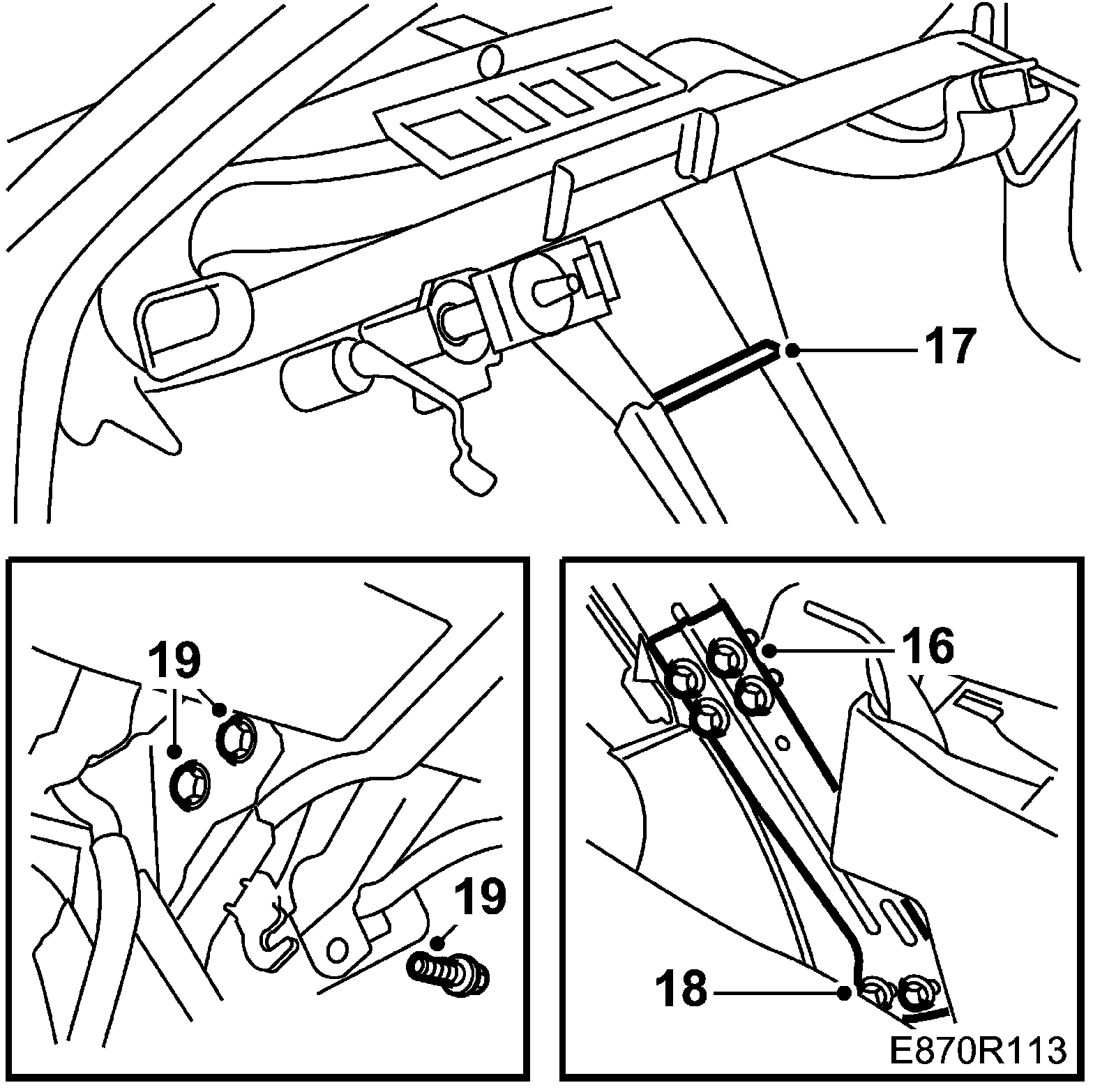 17

19

19

16

18

E870R113