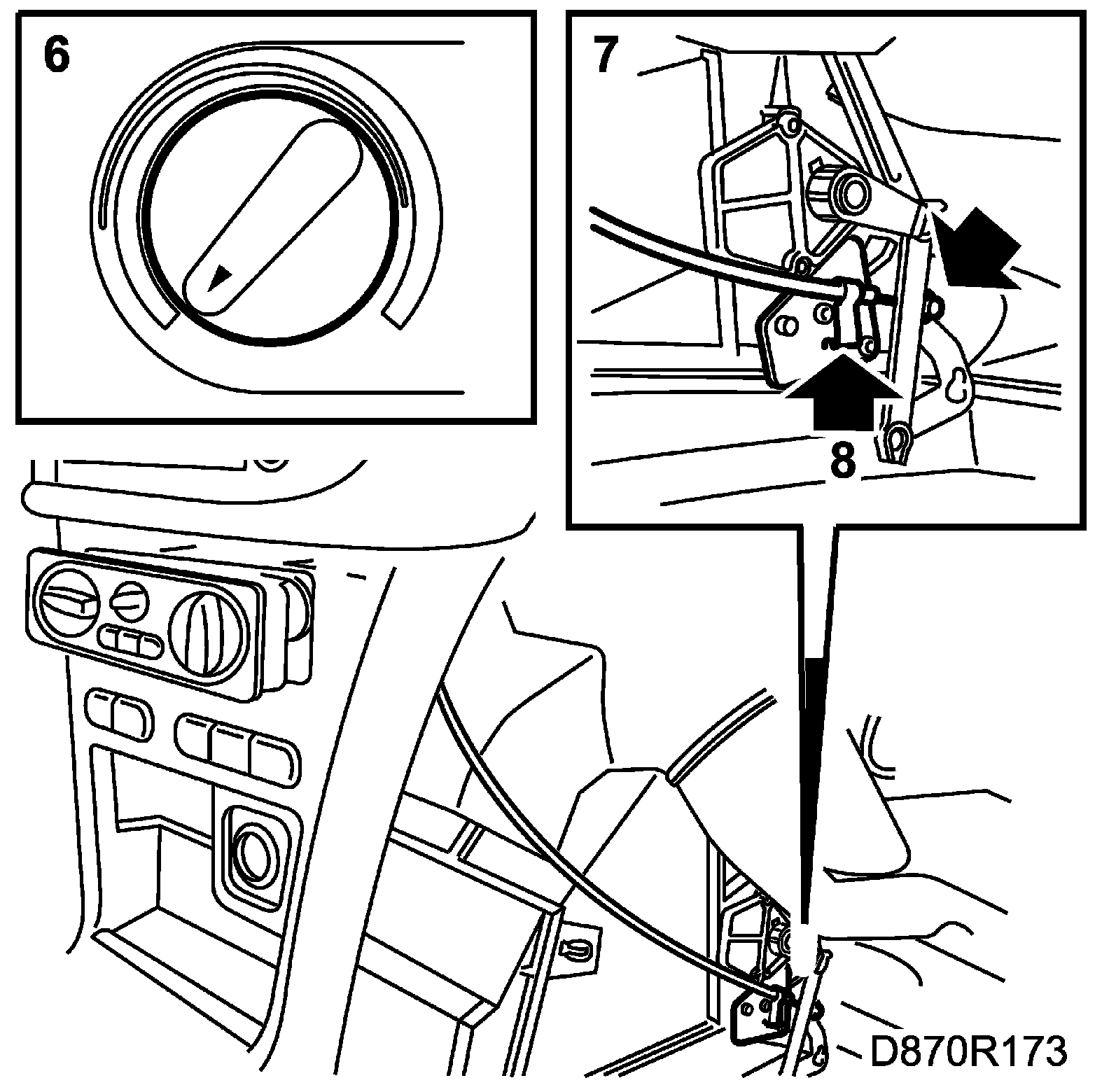 6

7

8

D870R173