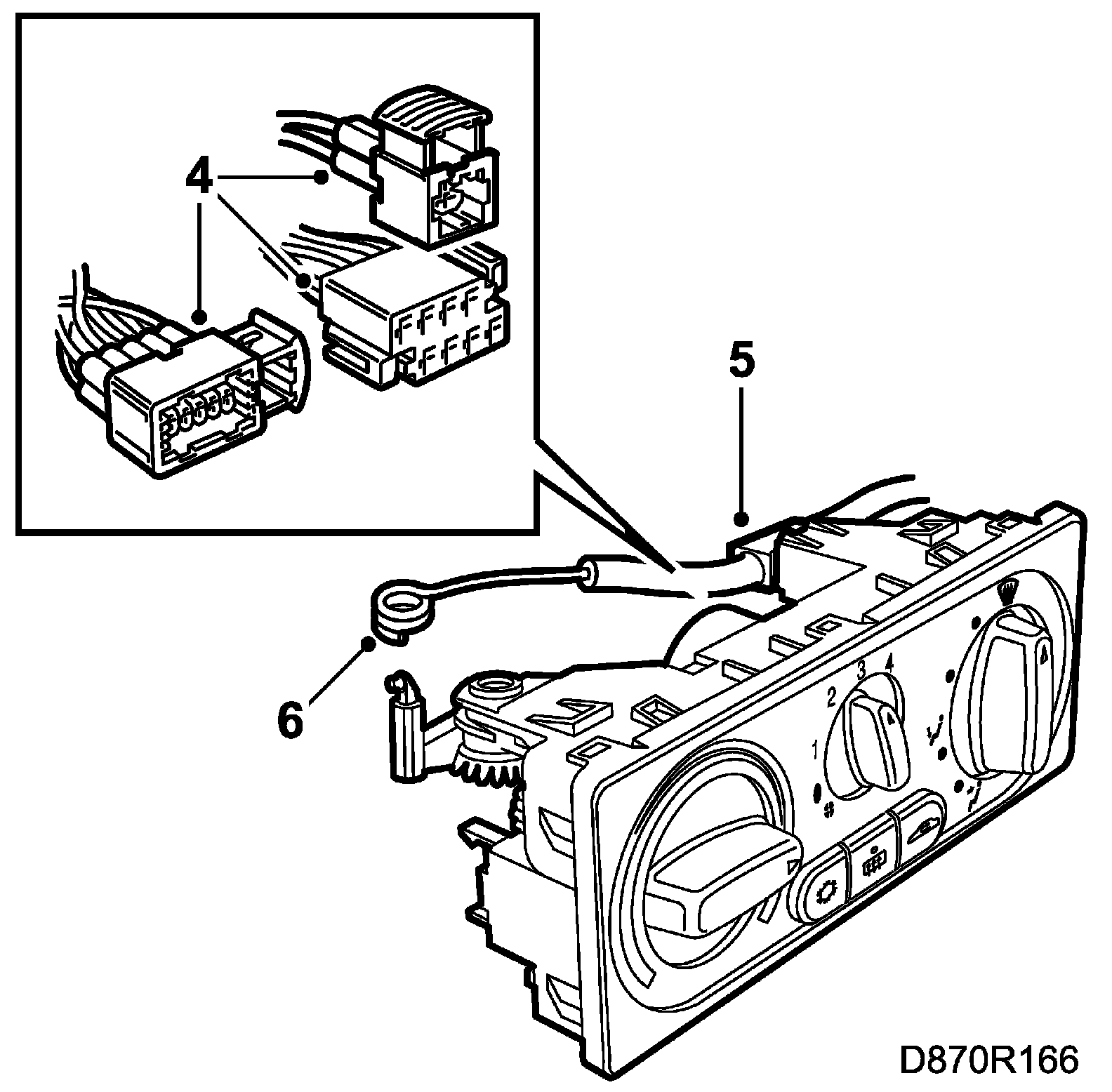 4
5
6
1
2
3
4
D870R166