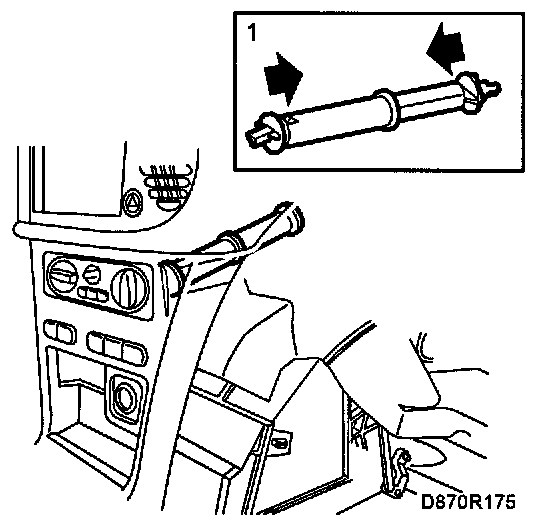 1

D870R175