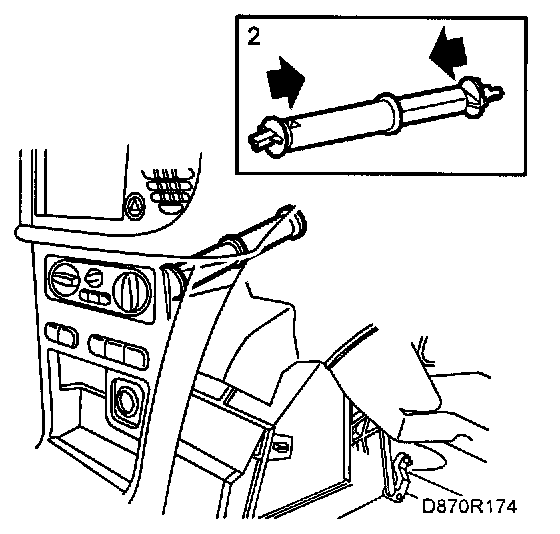 2

D870R174