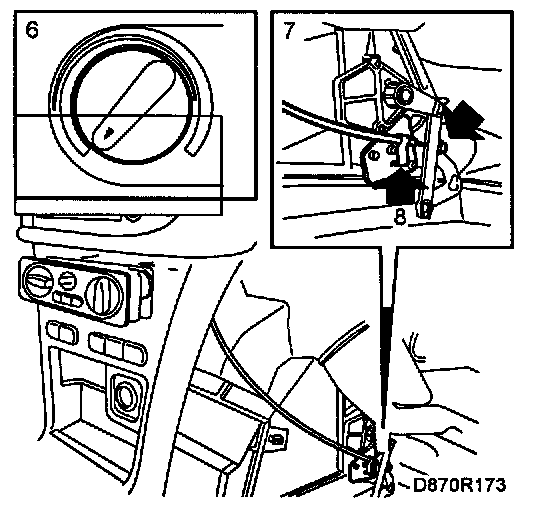 6

7

8

D870R173