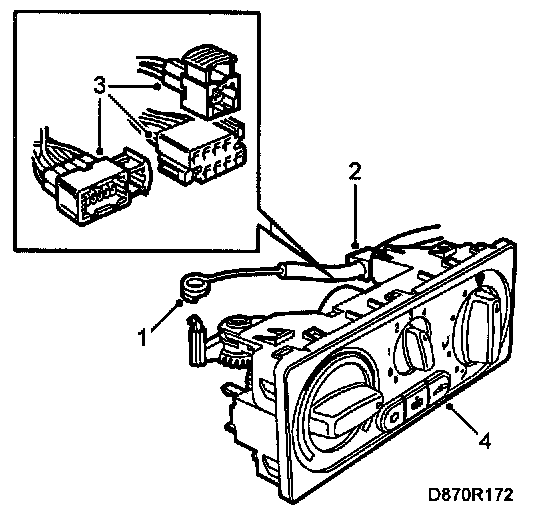 3
2
1
4
D870R172